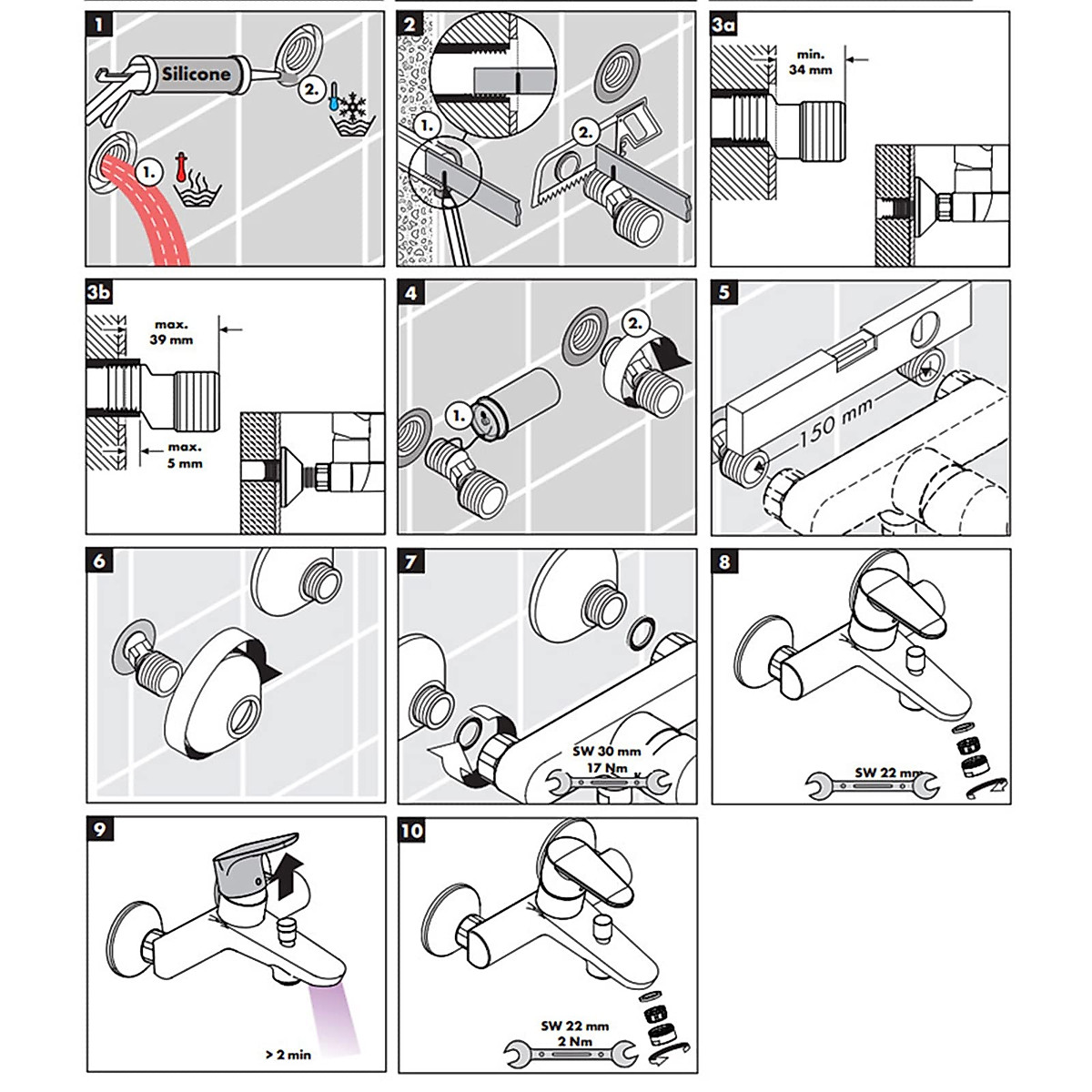 1
Silicone
2.
1.

2
1.
2.

3a
min.
34 mm

3b
max.
39 mm
max.
5 mm

4
1.
2.

5
150 mm

6

7
SW 30 mm
17 Nm

8
SW 22 mm

9
> 2 min

10
SW 22 mm
2 Nm