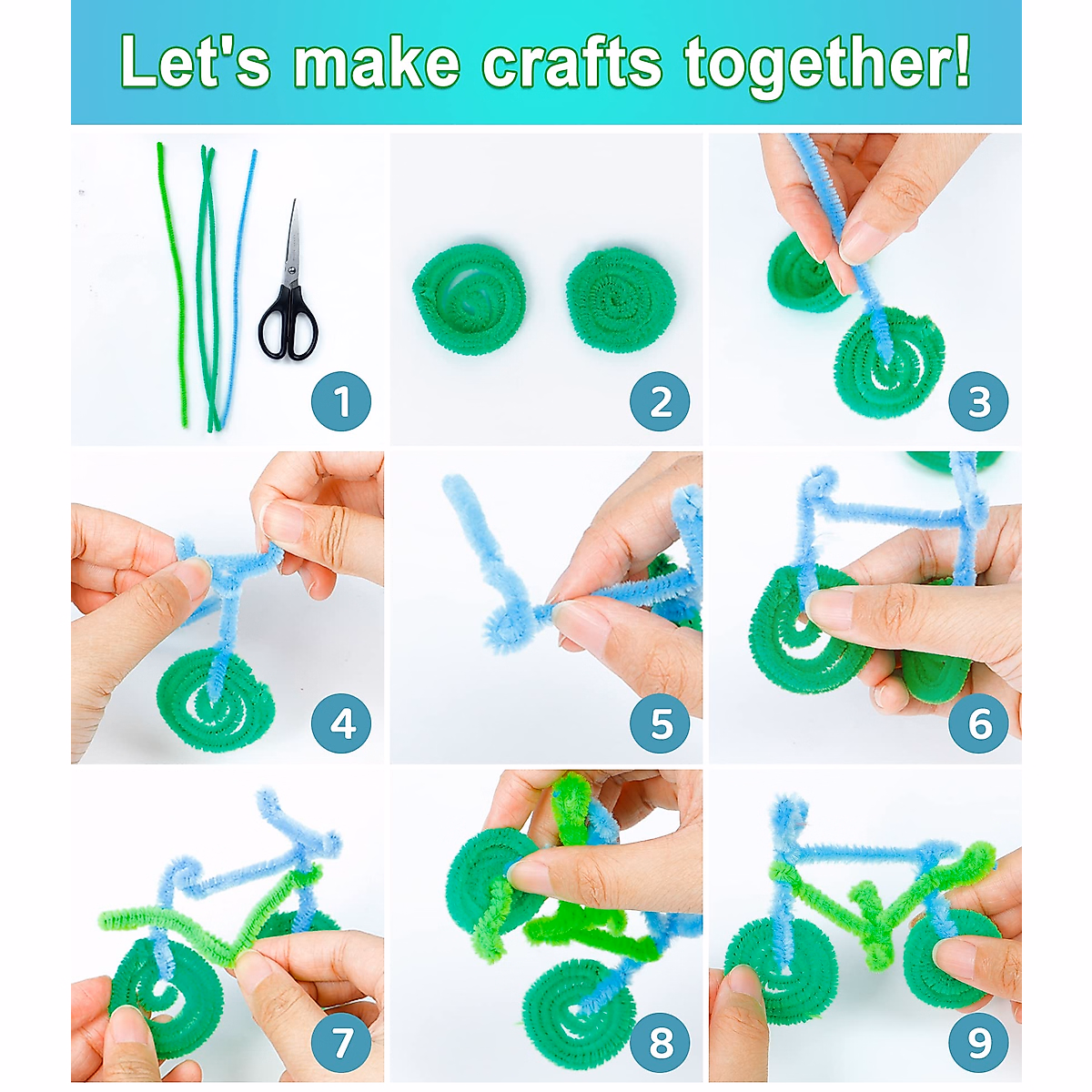 Let's make crafts together!

1

2

3

4

5

6

7

8

9