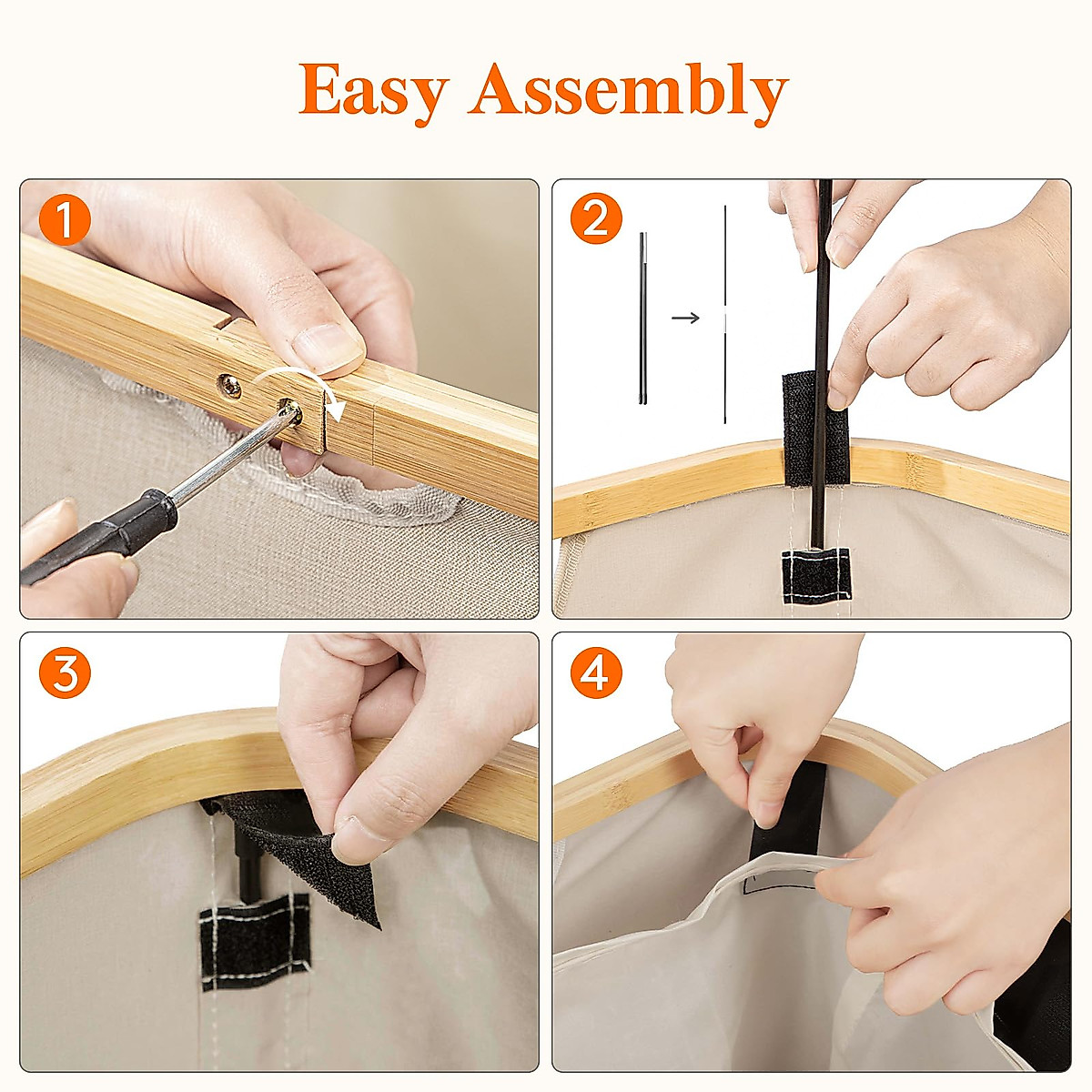 Easy Assembly

1

2

3

4