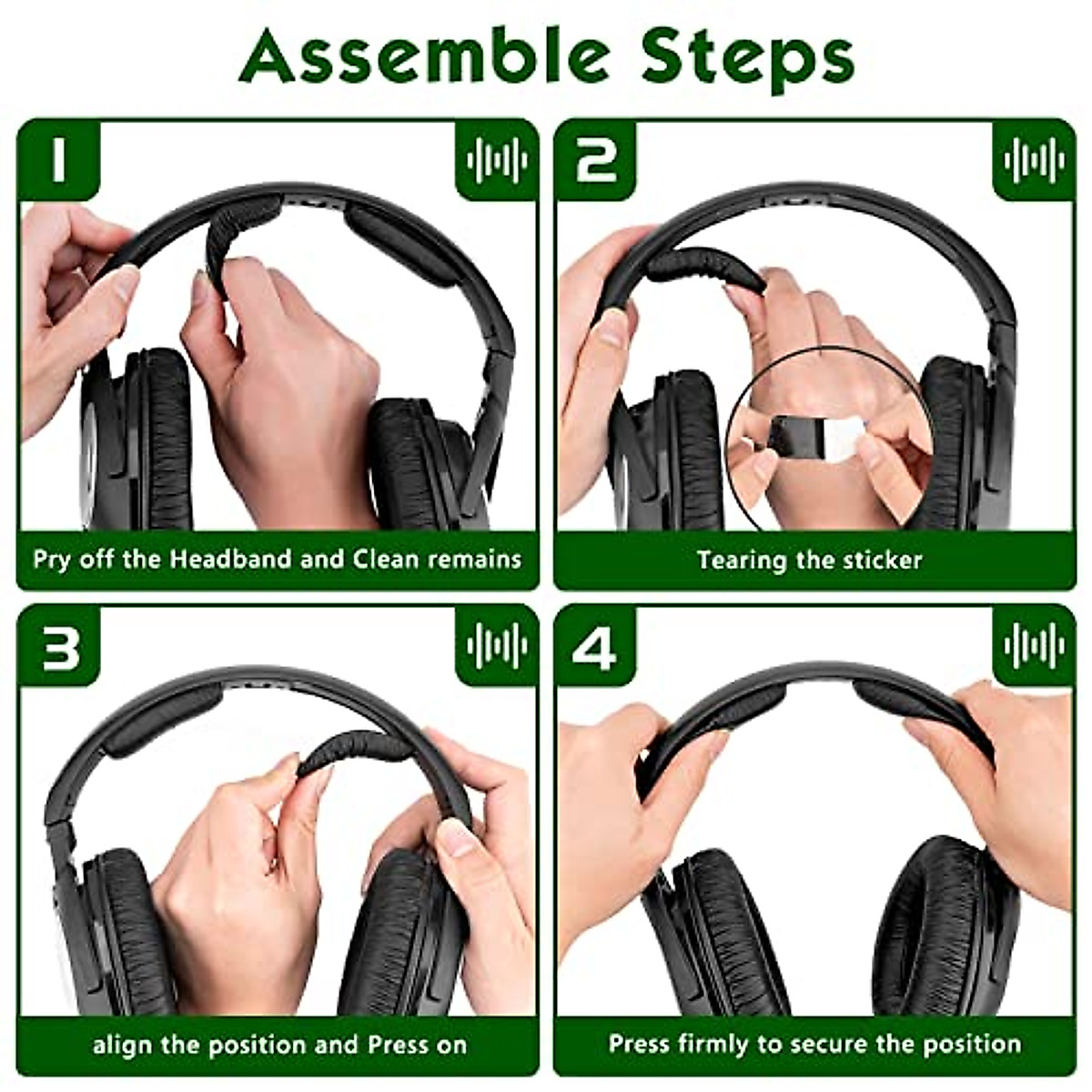 Assemble Steps

1

Pry off the Headband and Clean remains

2

Tearing the sticker

3

align the position and Press on

4

Press firmly to secure the position