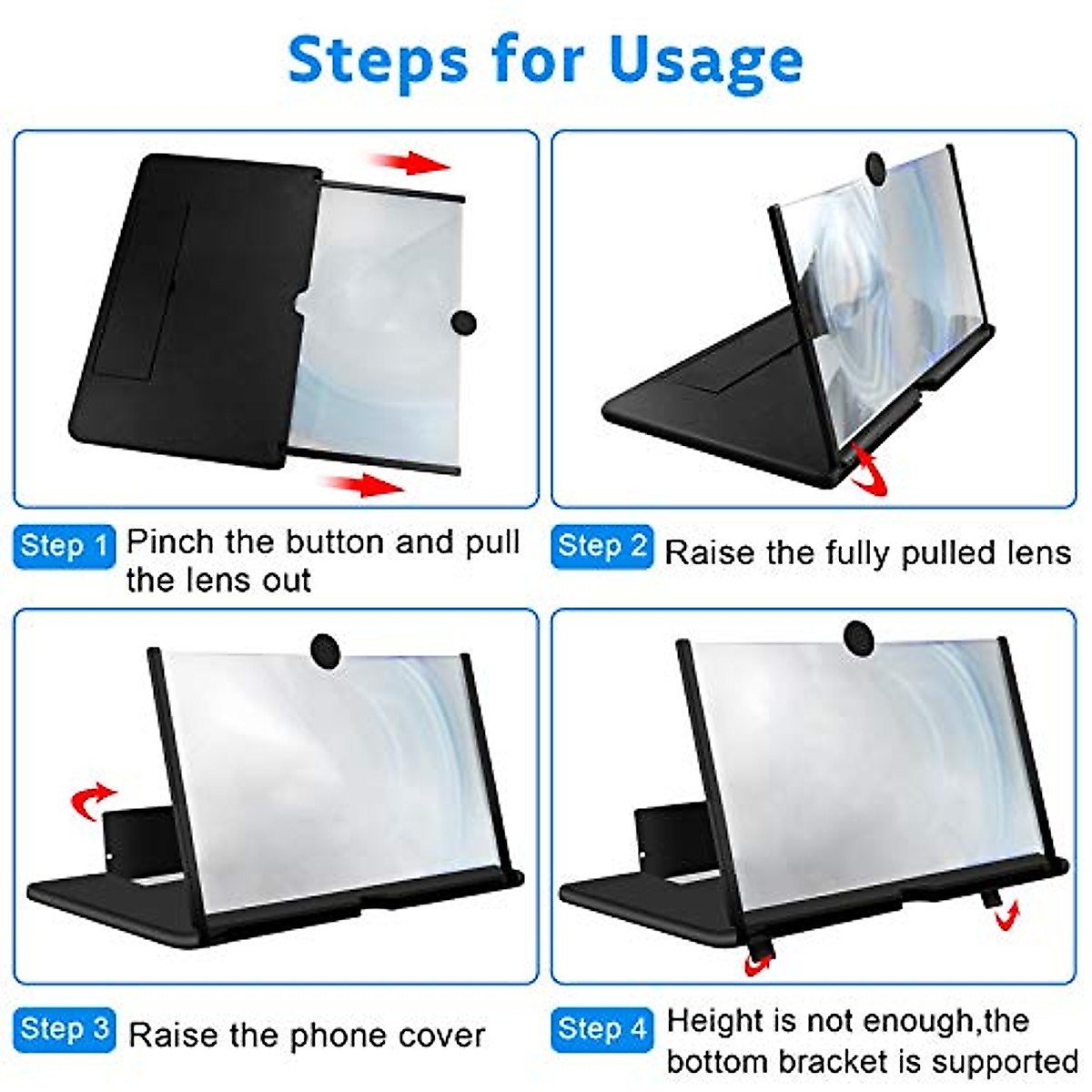 Steps for Usage

Step 1 Pinch the button and pull the lens out

Step 2 Raise the fully pulled lens

Step 3 Raise the phone cover

Step 4 Height is not enough,the bottom bracket is supported