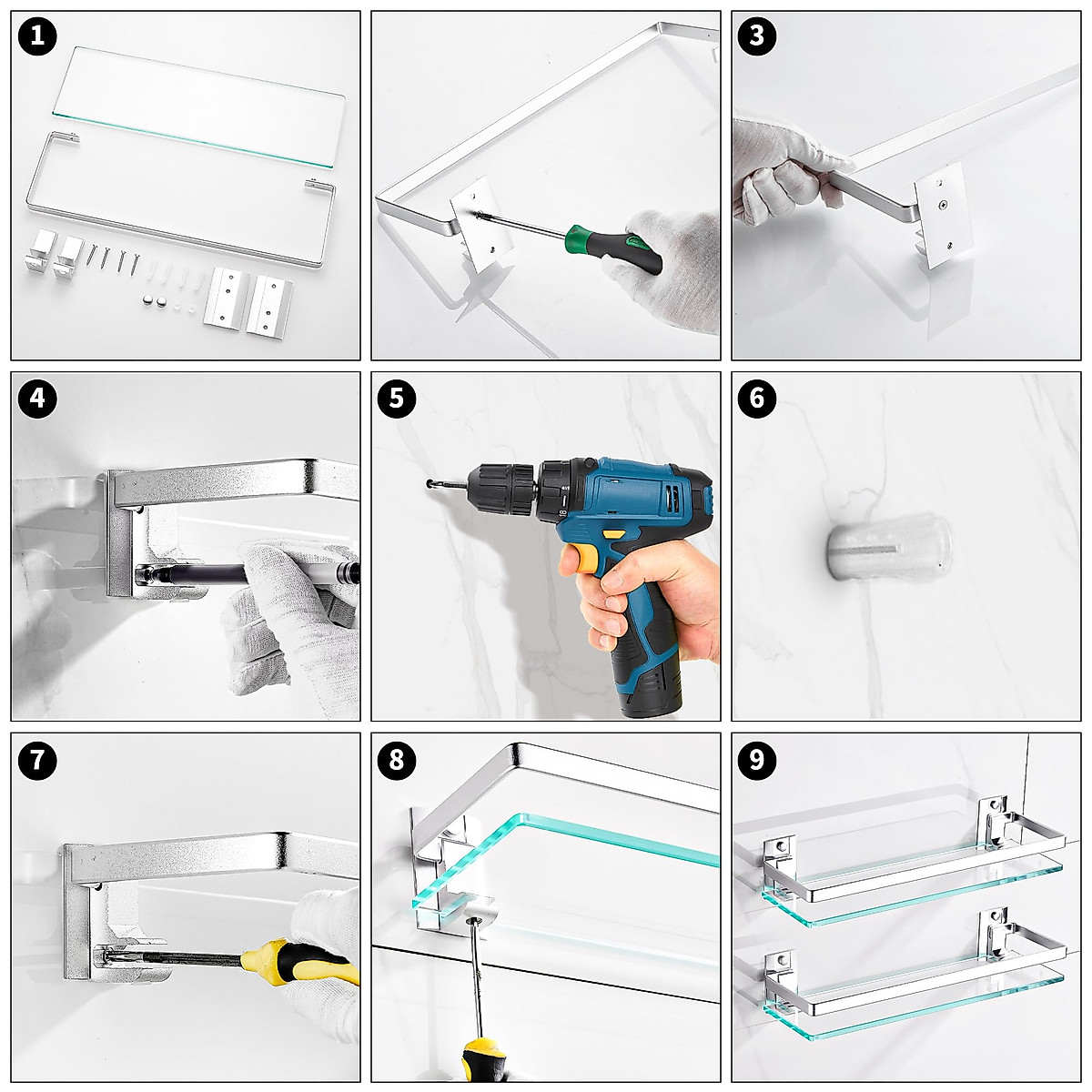 1

3

4

5

6

7

8

9