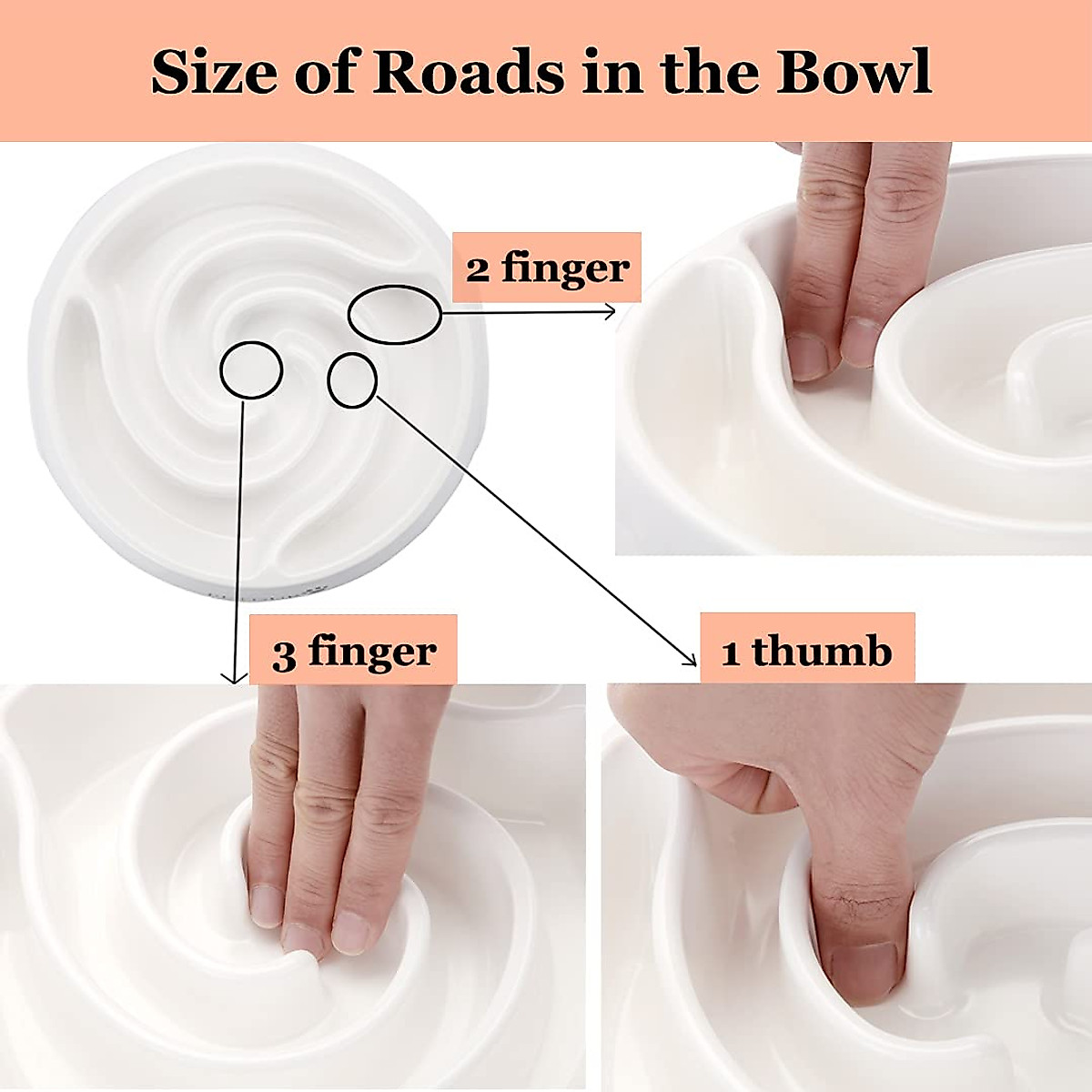 Size of Roads in the Bowl

2 finger

3 finger

1 thumb