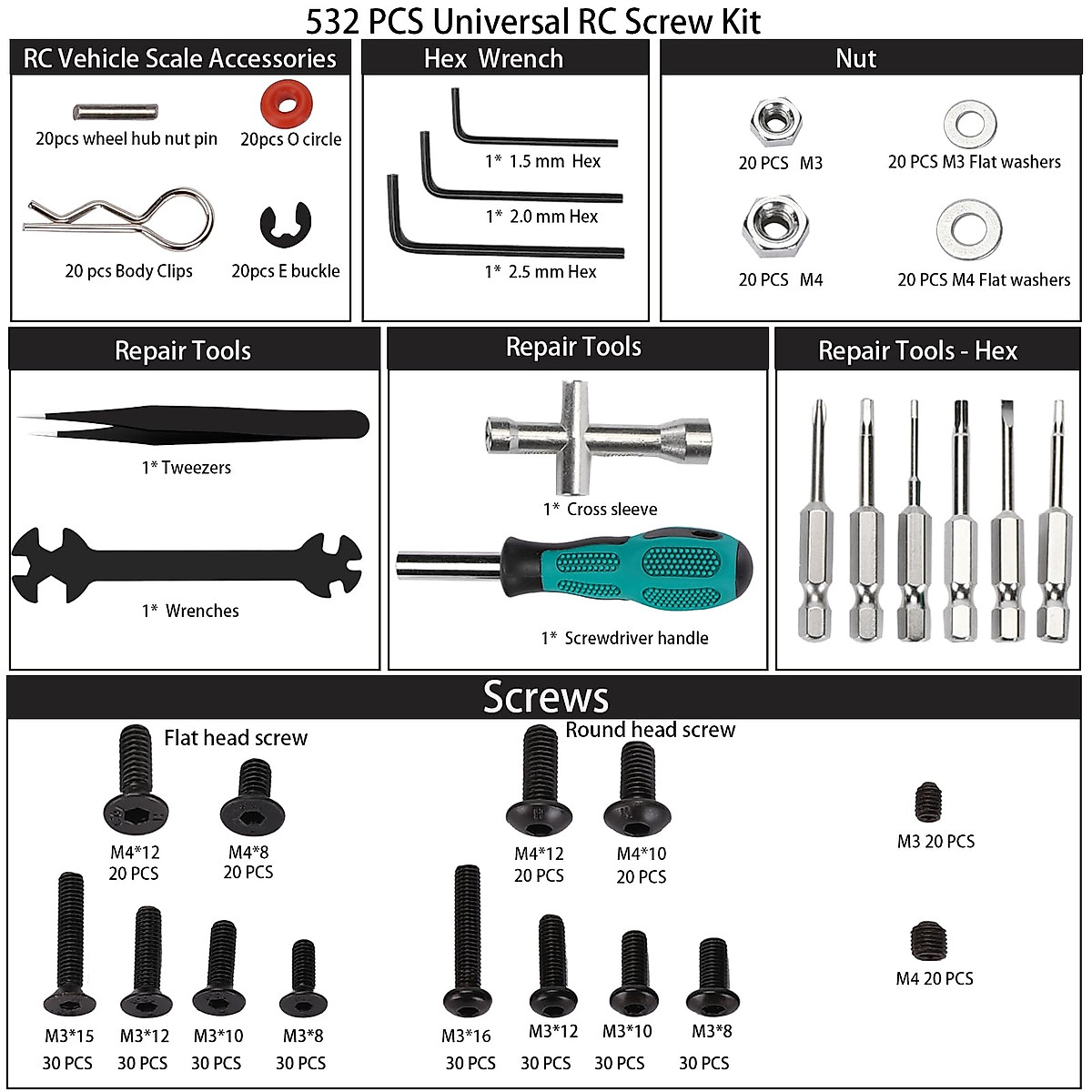 532 PCS Universal RC Screw Kit

RC Vehicle Scale Accessories

20pcs wheel hub nut pin

20pcs O circle

20 pcs Body Clips

20pcs E buckle

Hex Wrench

1* 1.5 mm Hex

1* 2.0 mm Hex

1* 2.5 mm Hex

Nut

20 PCS M3

20 PCS M3 Flat washers

20 PCS M4

20 PCS M4 Flat washers

Repair Tools

1* Tweezers

1* Wrenches

Repair Tools

1* Cross sleeve

1* Screwdriver handle

Repair Tools - Hex

Screws

Flat head screw

M4*12
20 PCS

M4*8
20 PCS

M3*15
30 PCS

M3*12
30 PCS

M3*10
30 PCS

M3*8
30 PCS

Round head screw

M4*12
20 PCS

M4*10
20 PCS

M3*16
30 PCS

M3*12
30 PCS

M3*10
30 PCS

M3*8
30 PCS

M3 20 PCS

M4 20 PCS