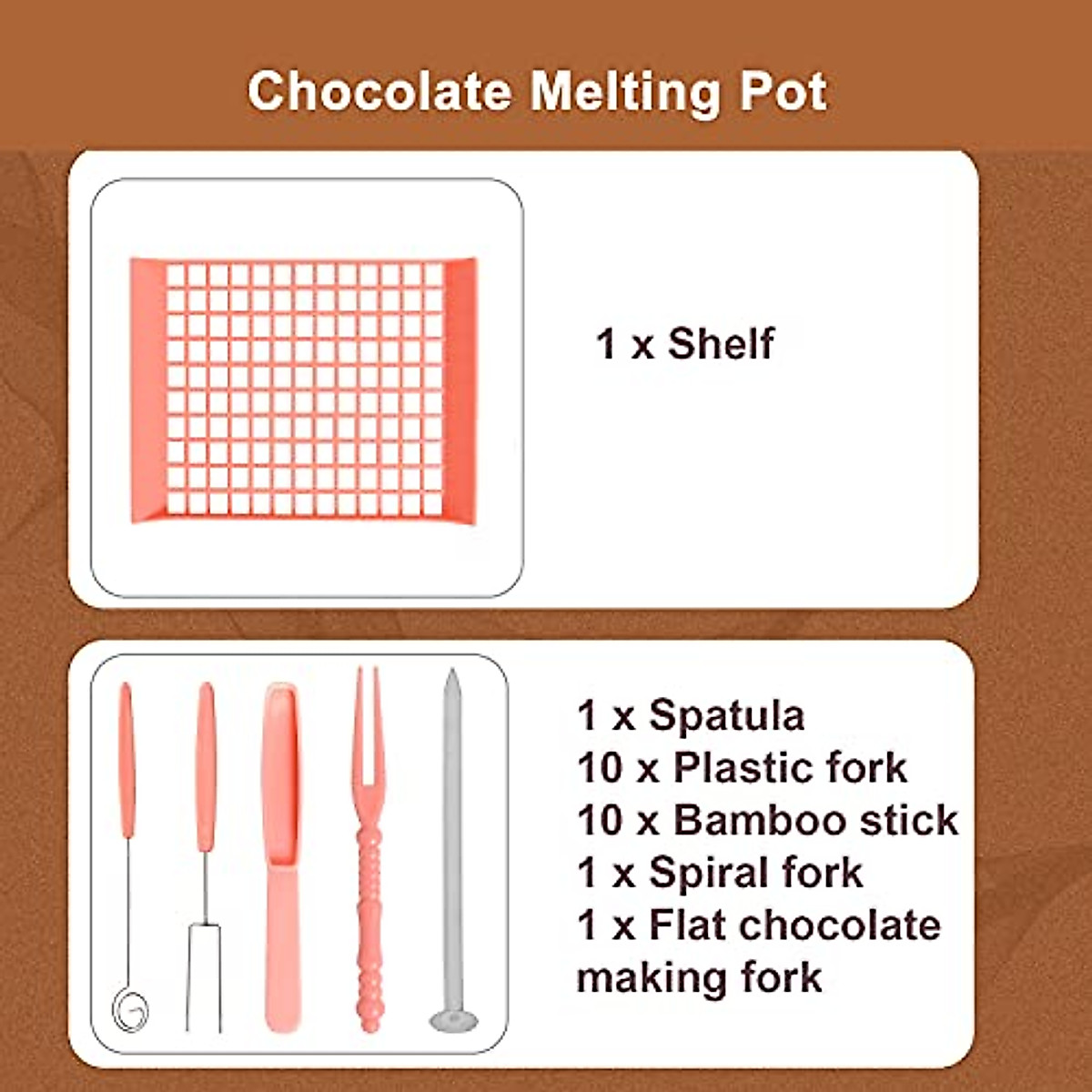 Chocolate Melting Pot

1 x Shelf

1 x Spatula
10 x Plastic fork
10 x Bamboo stick
1 x Spiral fork
1 x Flat chocolate making fork