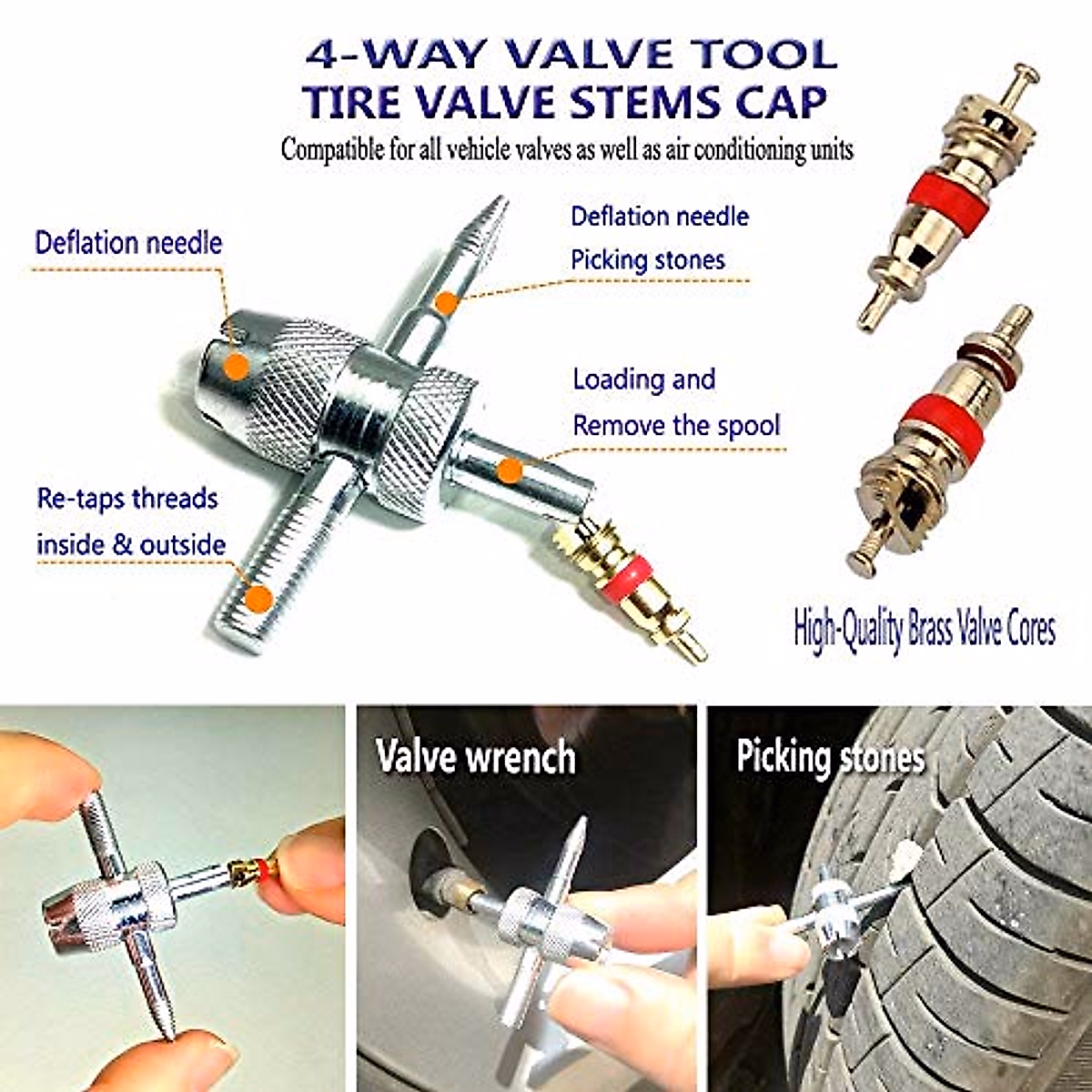 4-WAY VALVE TOOL
TIRE VALVE STEMS CAP
Compatible for all vehicle valves as well as air conditioning units

Deflation needle

Deflation needle
Picking stones

Loading and
Remove the spool

Re-taps threads
inside & outside

High-Quality Brass Valve Cores

Valve wrench

Picking stones