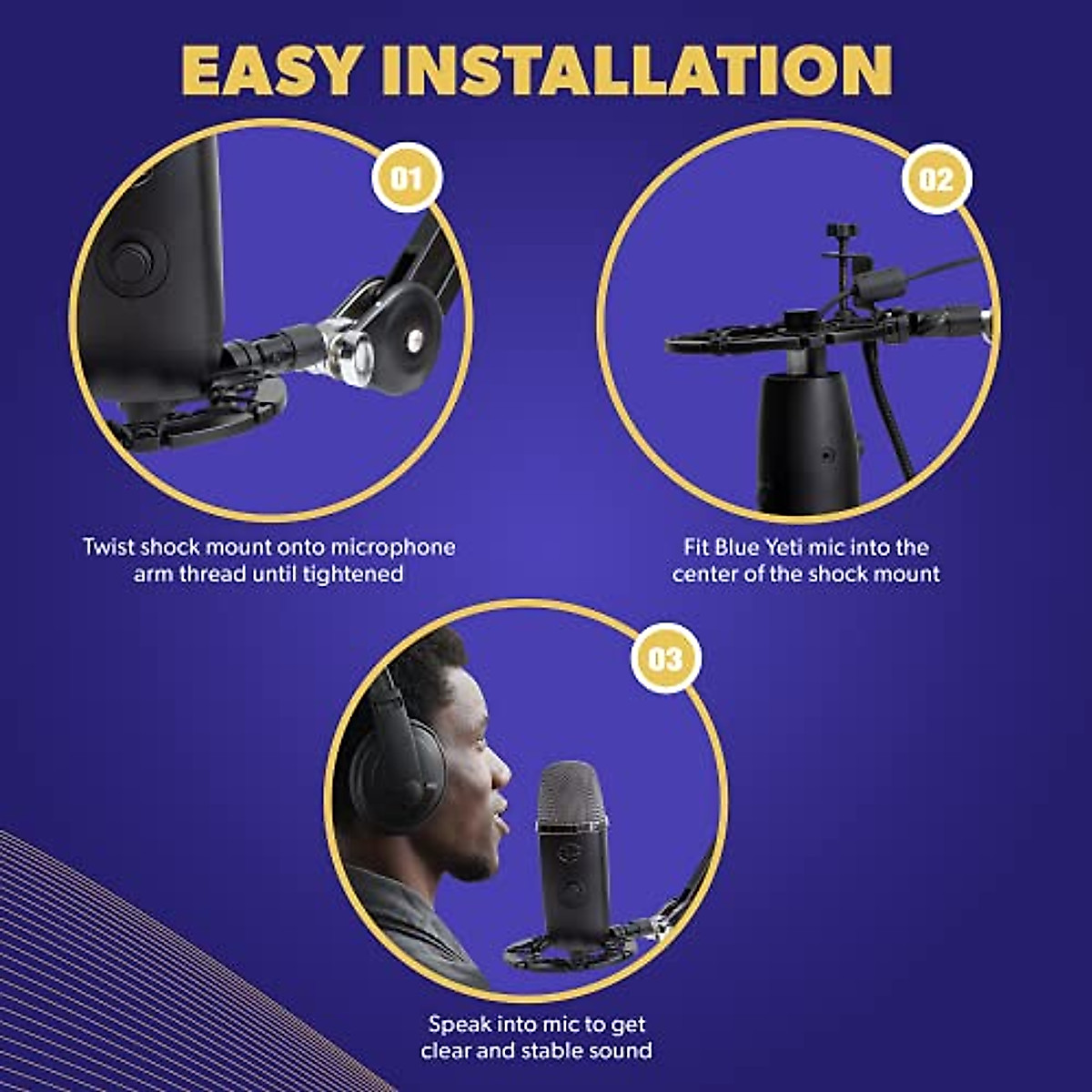 EASY INSTALLATION

01

Twist shock mount onto microphone arm thread until tightened

02

Fit Blue Yeti mic into the center of the shock mount

03

Speak into mic to get clear and stable sound