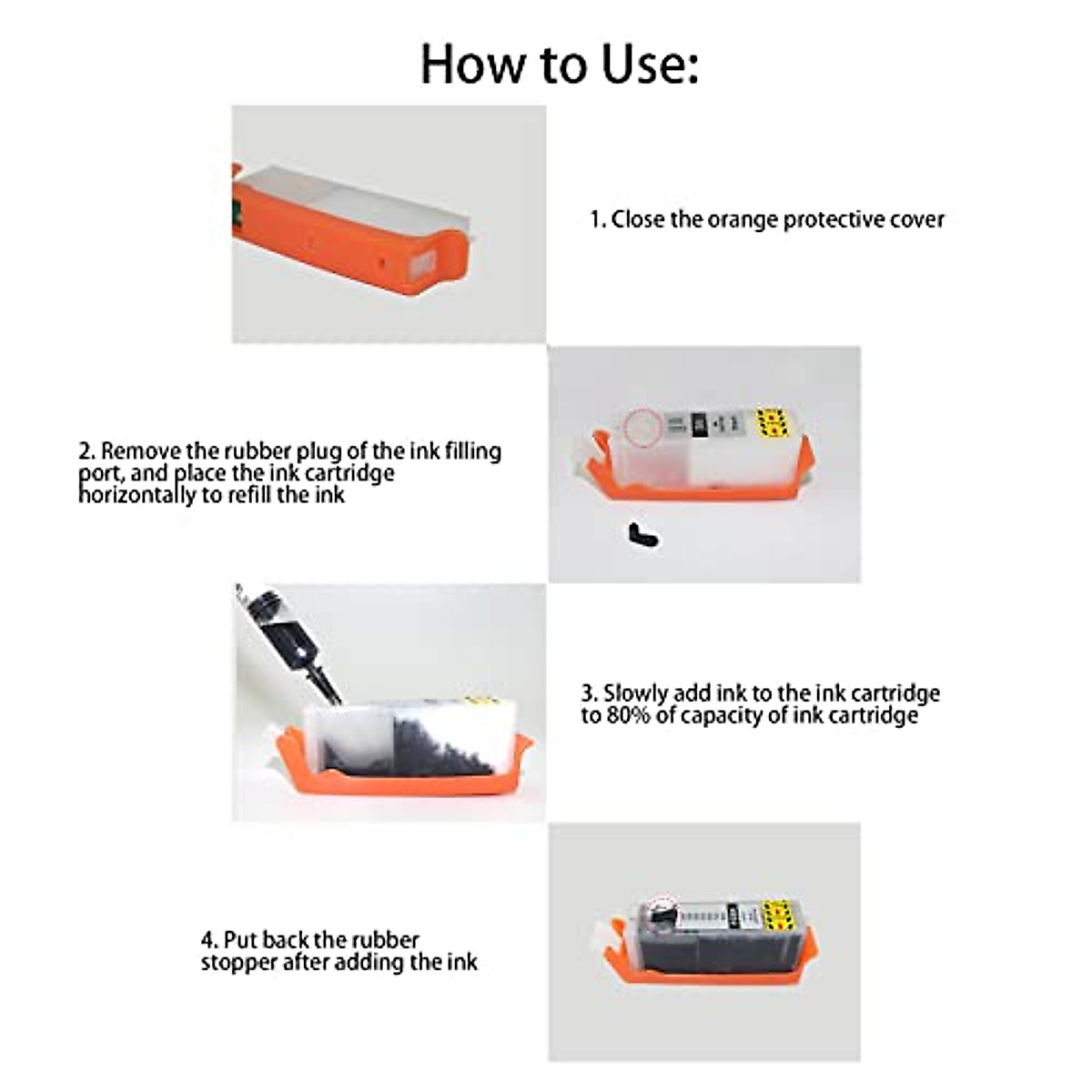 How to Use:

1. Close the orange protective cover

2. Remove the rubber plug of the ink filling port, and place the ink cartridge horizontally to refill the ink

3. Slowly add ink to the ink cartridge to 80% of capacity of ink cartridge

4. Put back the rubber stopper after adding the ink