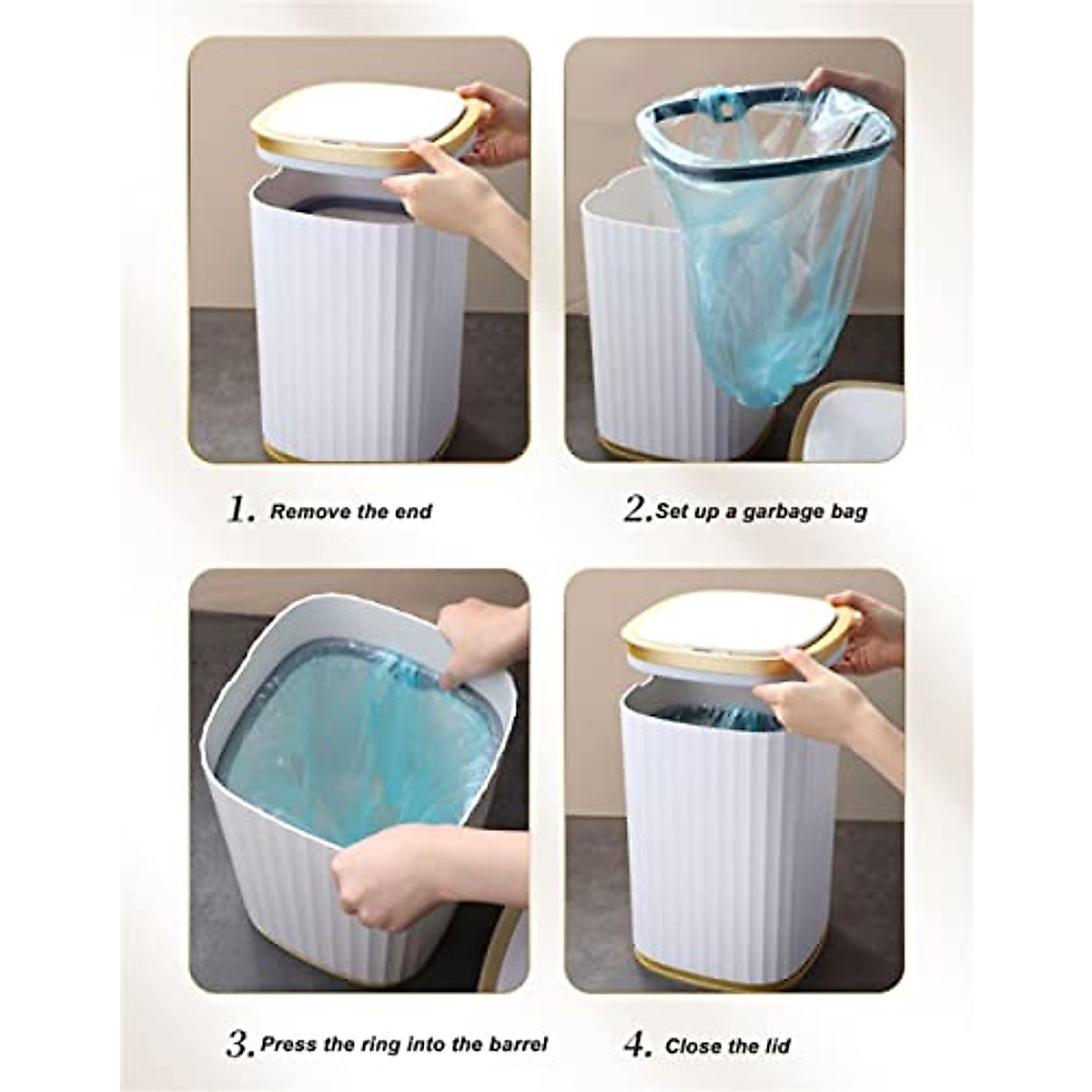 1. Remove the end

2. Set up a garbage bag

3. Press the ring into the barrel

4. Close the lid