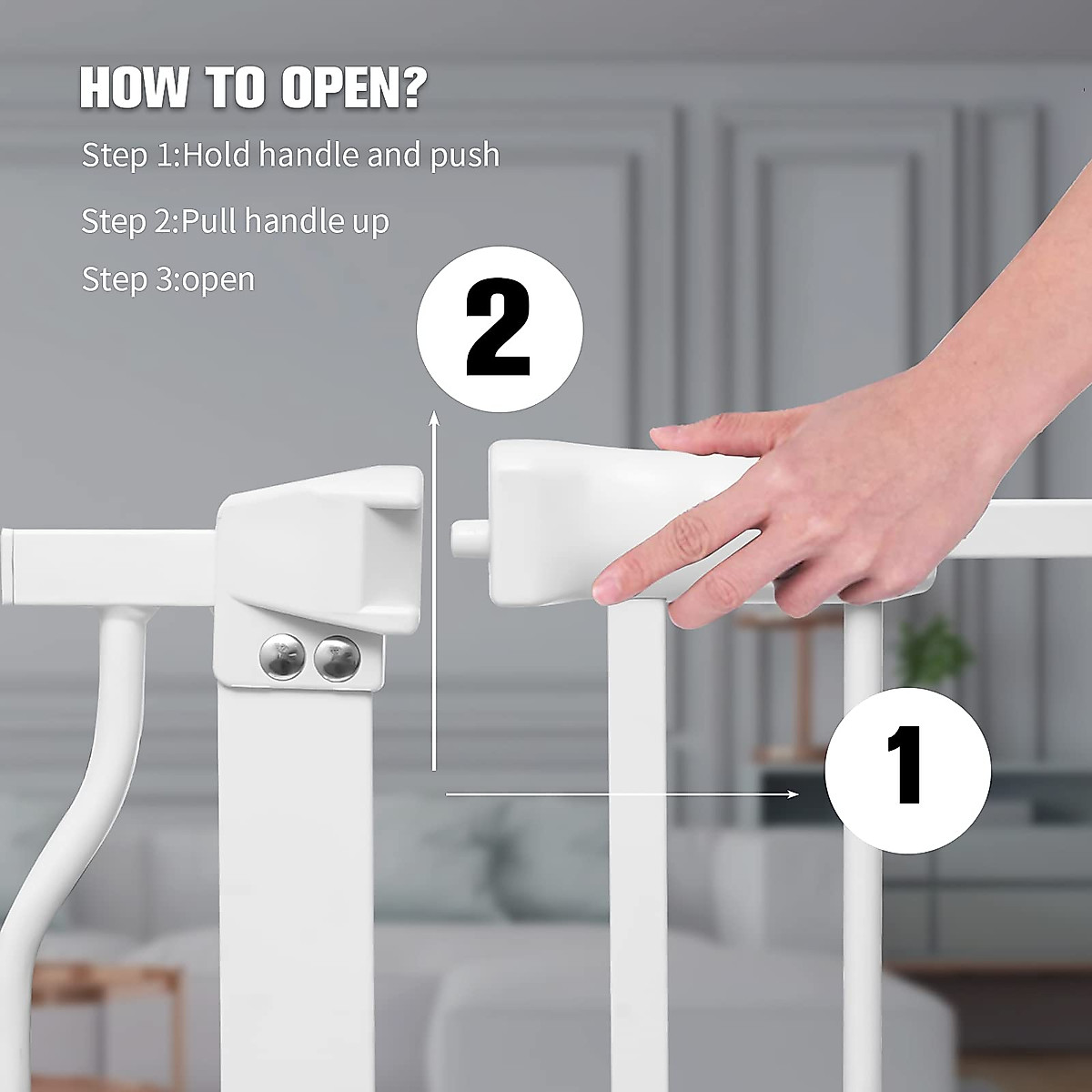 HOW TO OPEN?

Step 1:Hold handle and push

Step 2:Pull handle up

Step 3:open

2

1