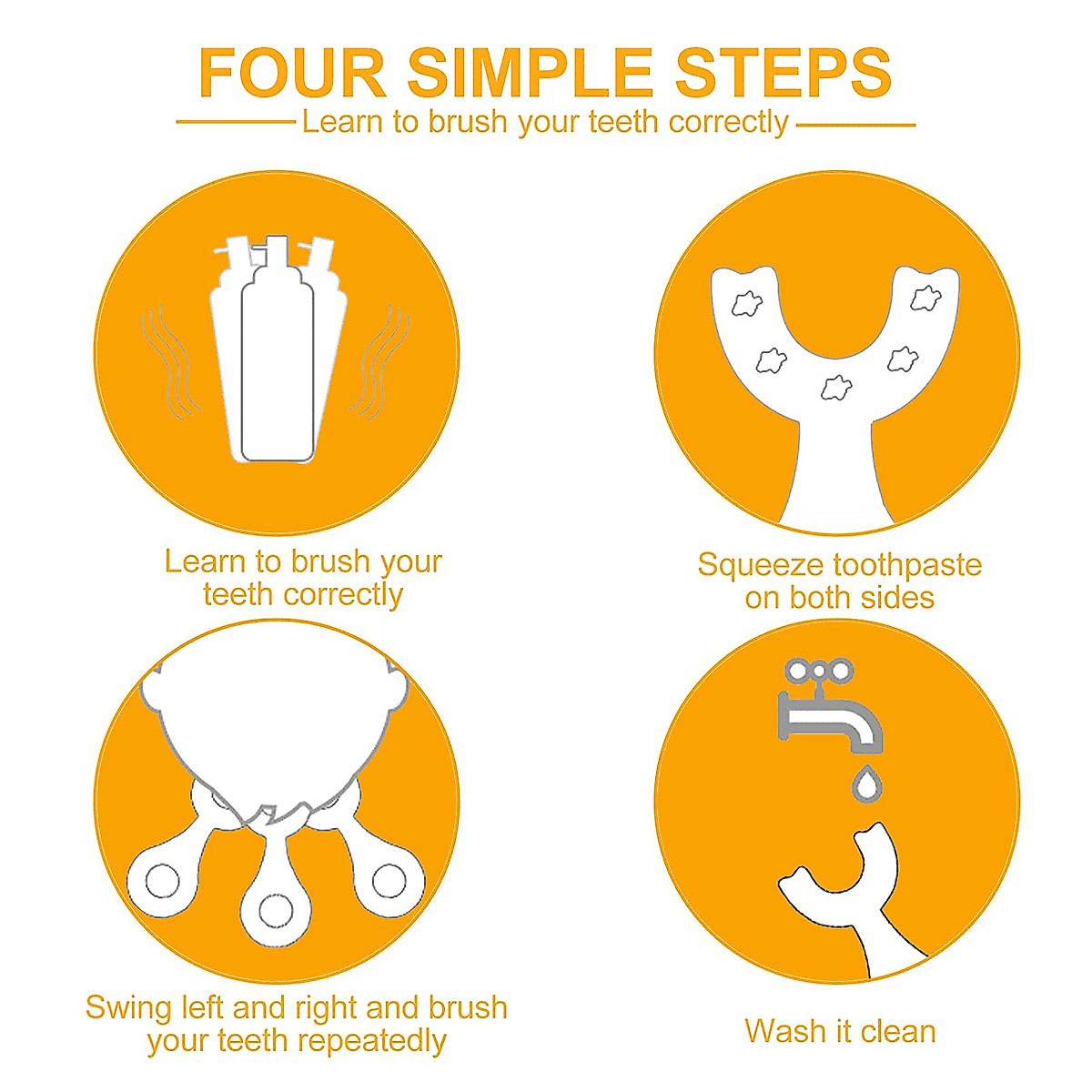 FOUR SIMPLE STEPS

Learn to brush your teeth correctly

Learn to brush your teeth correctly

Squeeze toothpaste on both sides

Swing left and right and brush your teeth repeatedly

Wash it clean