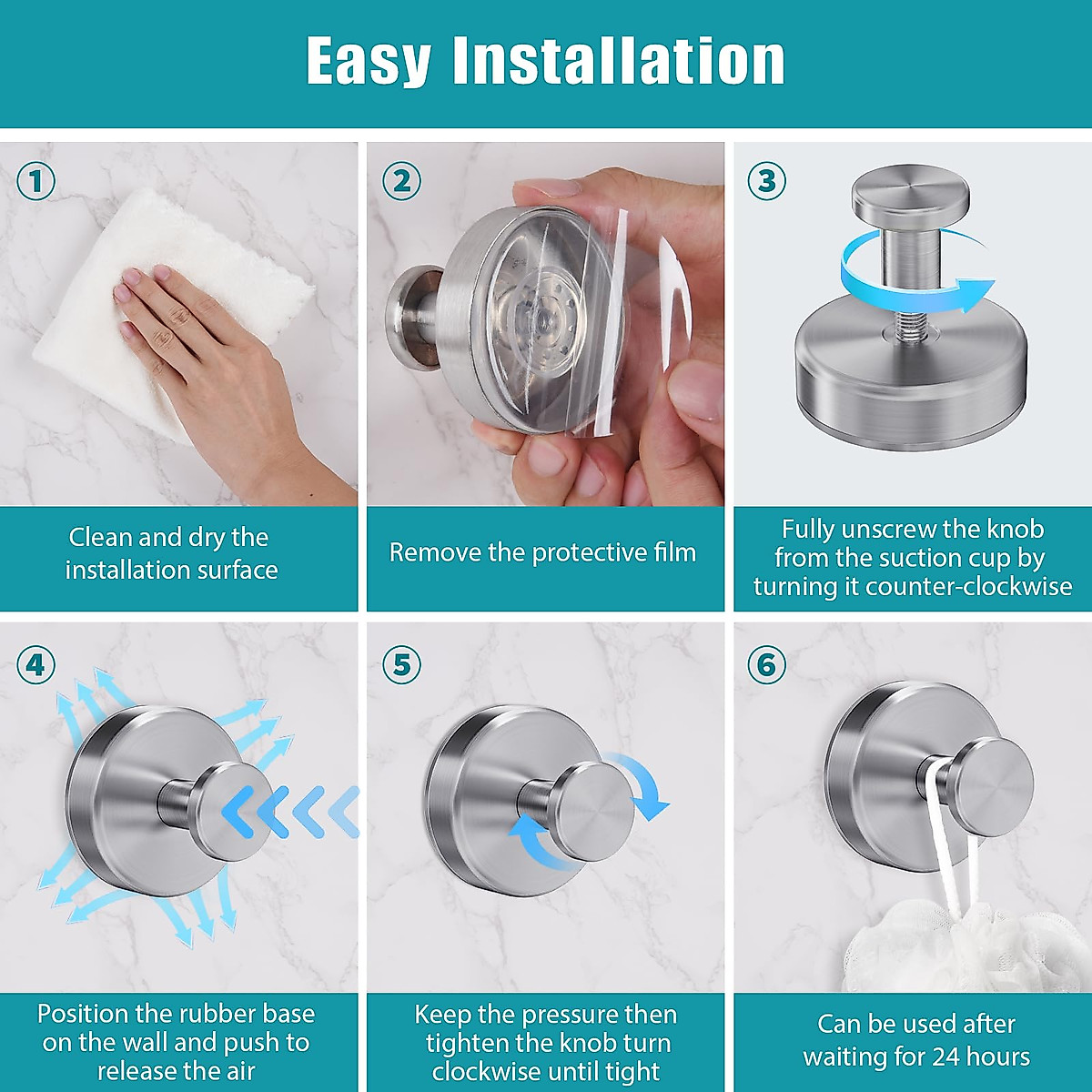 Easy Installation

1

Clean and dry the installation surface

2

Remove the protective film

3

Fully unscrew the knob from the suction cup by turning it counter-clockwise

4

Position the rubber base on the wall and push to release the air

5

Keep the pressure then tighten the knob turn clockwise until tight

6

Can be used after waiting for 24 hours