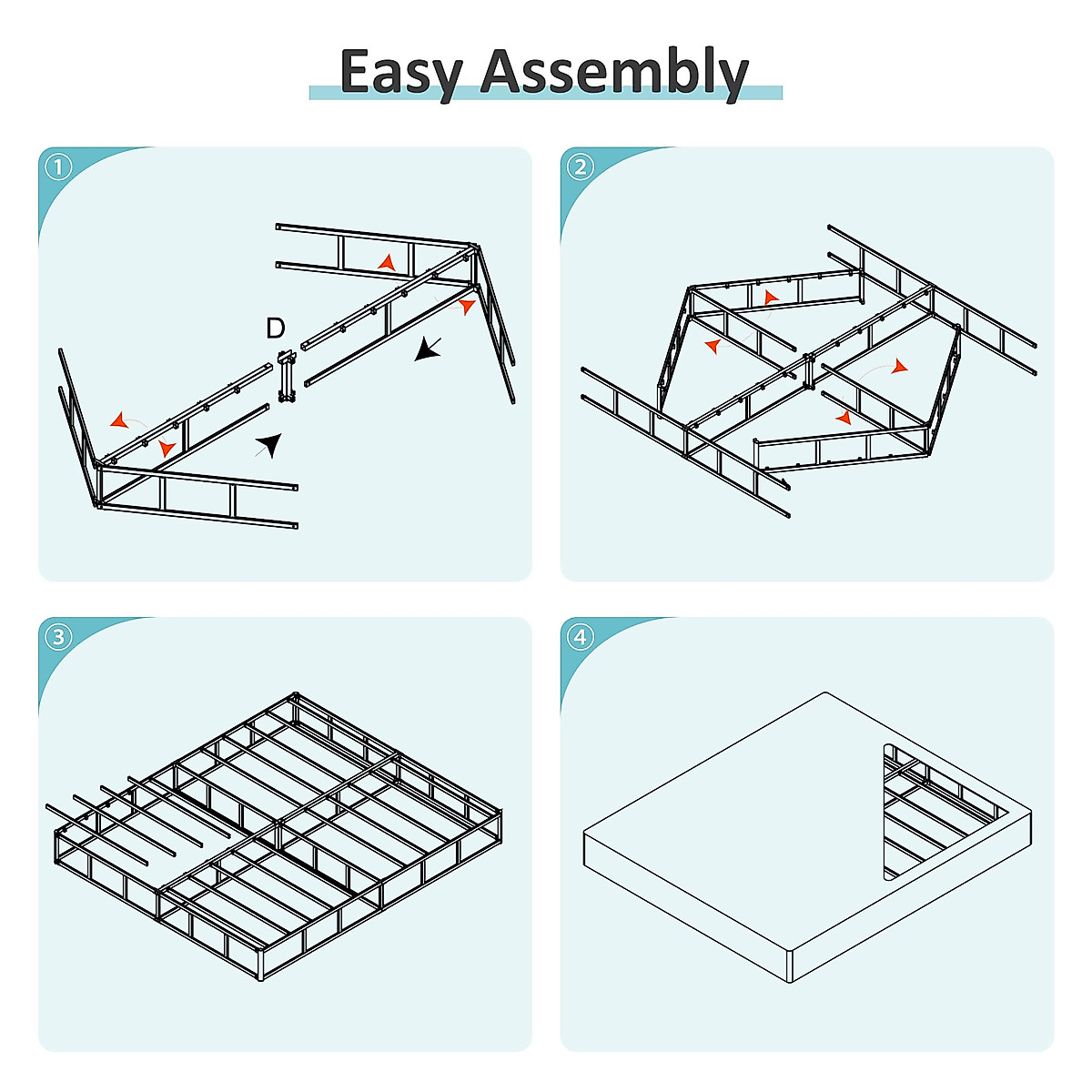 Easy Assembly

①

D

②

③

④