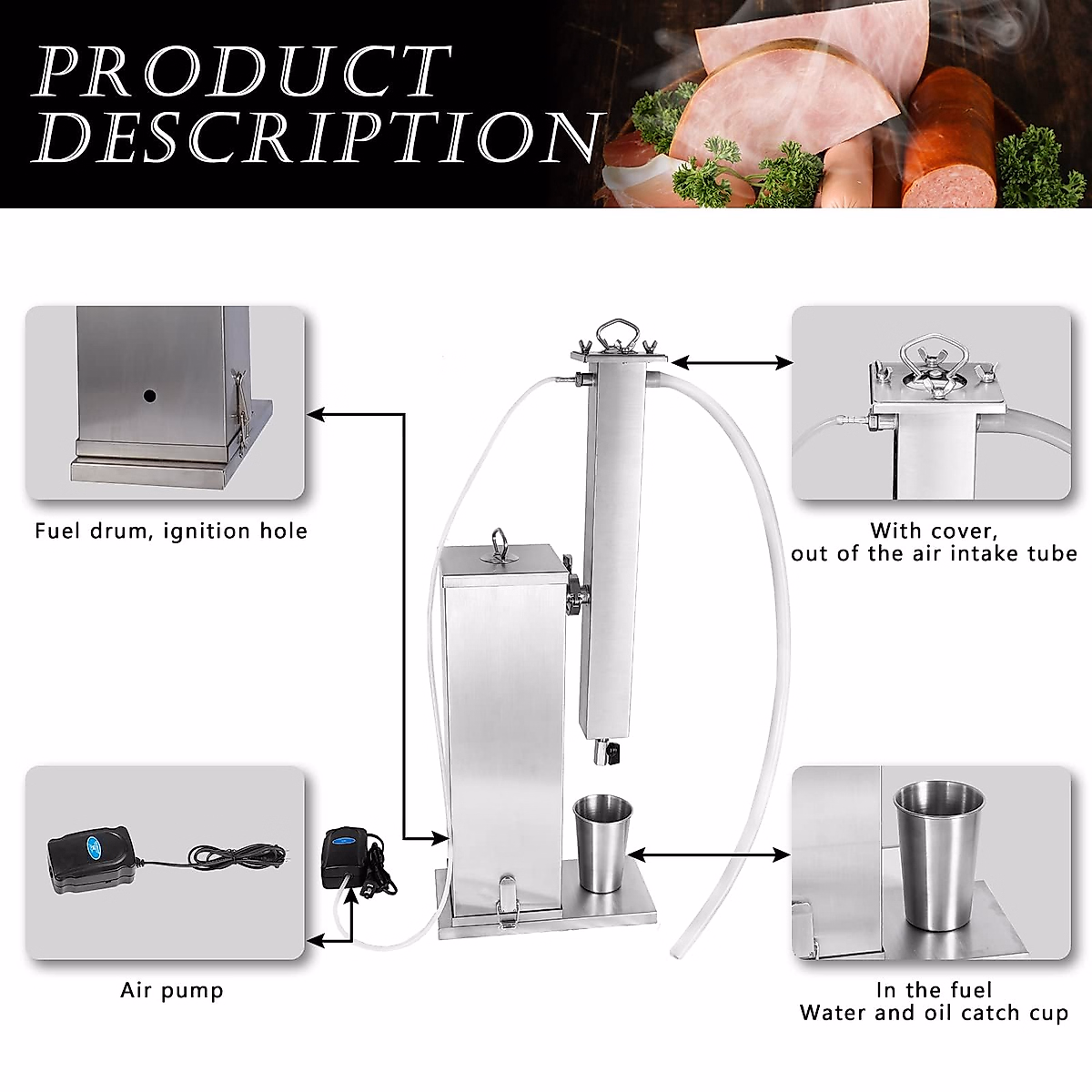 PRODUCT DESCRIPTION

Fuel drum, ignition hole

With cover, out of the air intake tube

Air pump

In the fuel
Water and oil catch cup