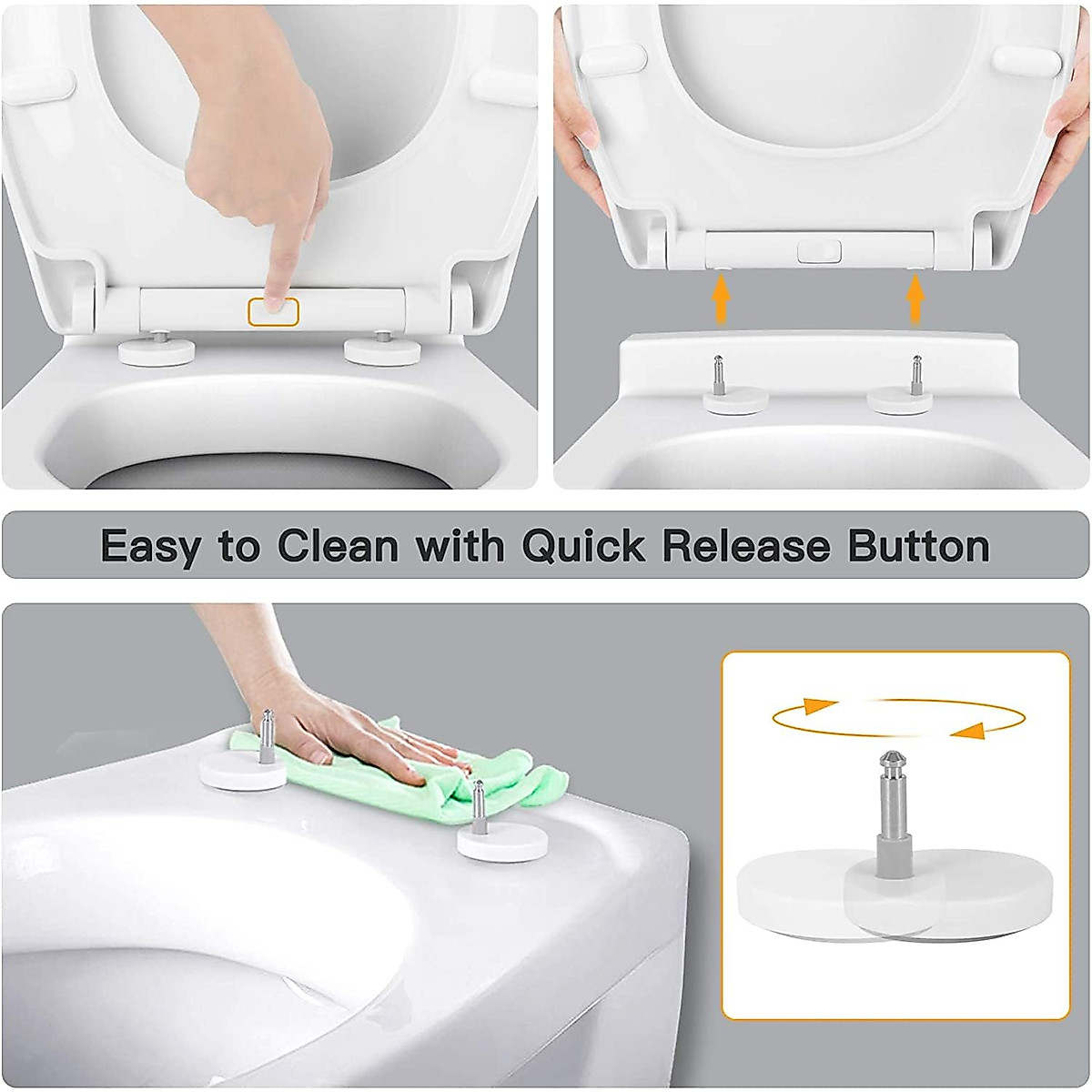 Easy to Clean with Quick Release Button