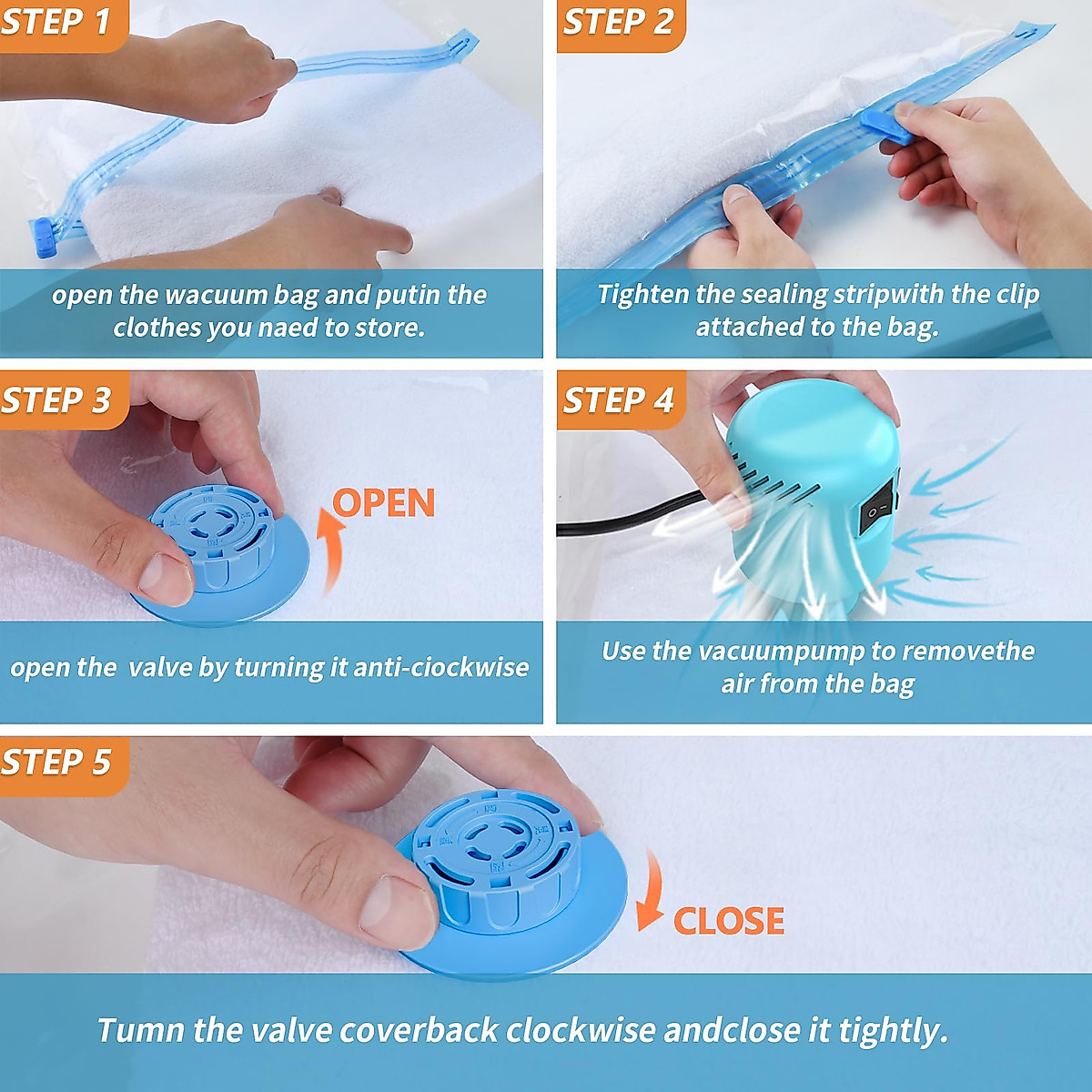 STEP 1

open the wacuum bag and putin the clothes you naed to store.

STEP 2

Tighten the sealing stripwith the clip attached to the bag.

STEP 3

OPEN

open the valve by turning it anti-ciockwise

STEP 4

Use the vacuumpump to removethe air from the bag

STEP 5

CLOSE

Tumn the valve coverback clockwise andclose it tightly.