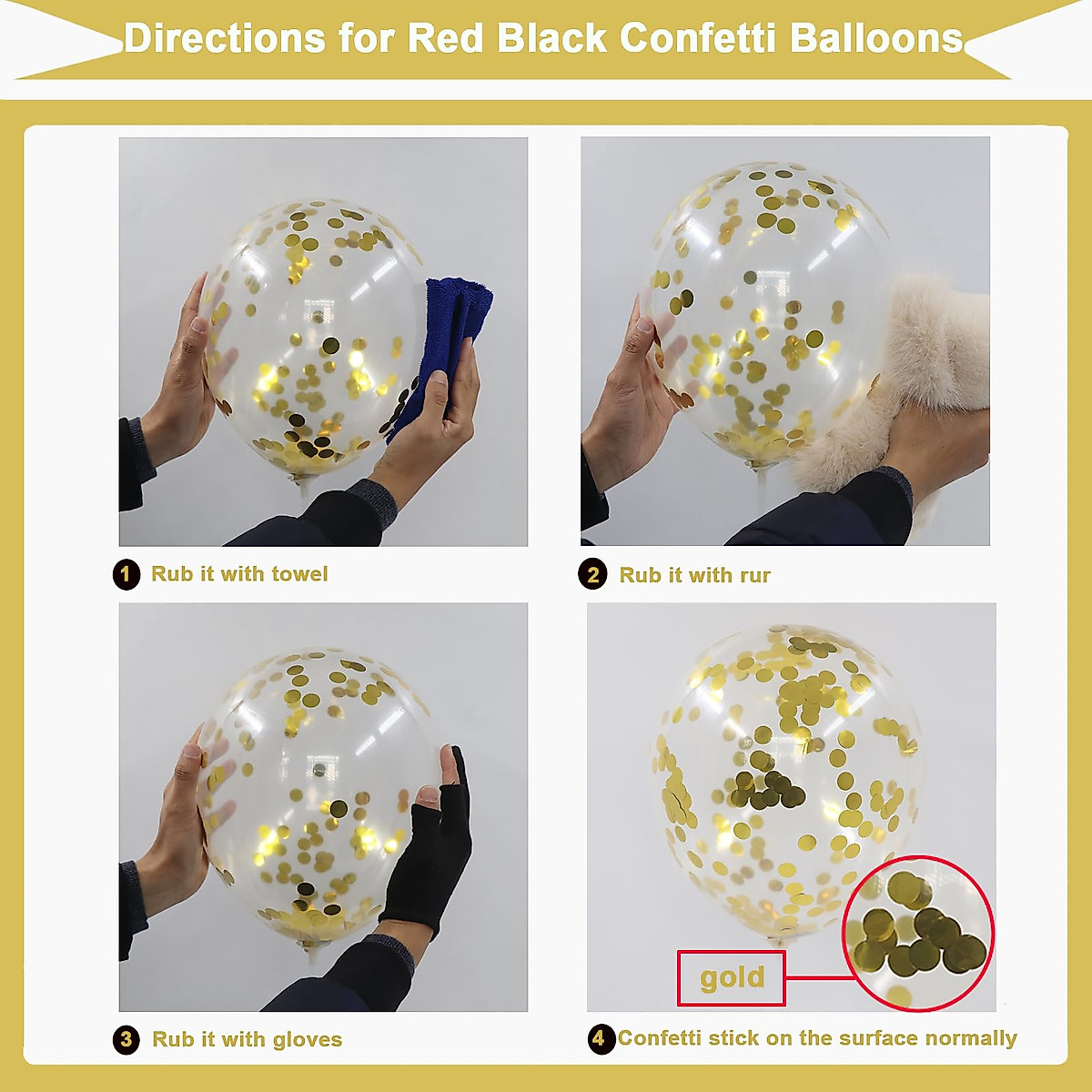 Directions for Red Black Confetti Balloons

1 Rub it with towel

2 Rub it with rur

3 Rub it with gloves

gold

4 Confetti stick on the surface normally