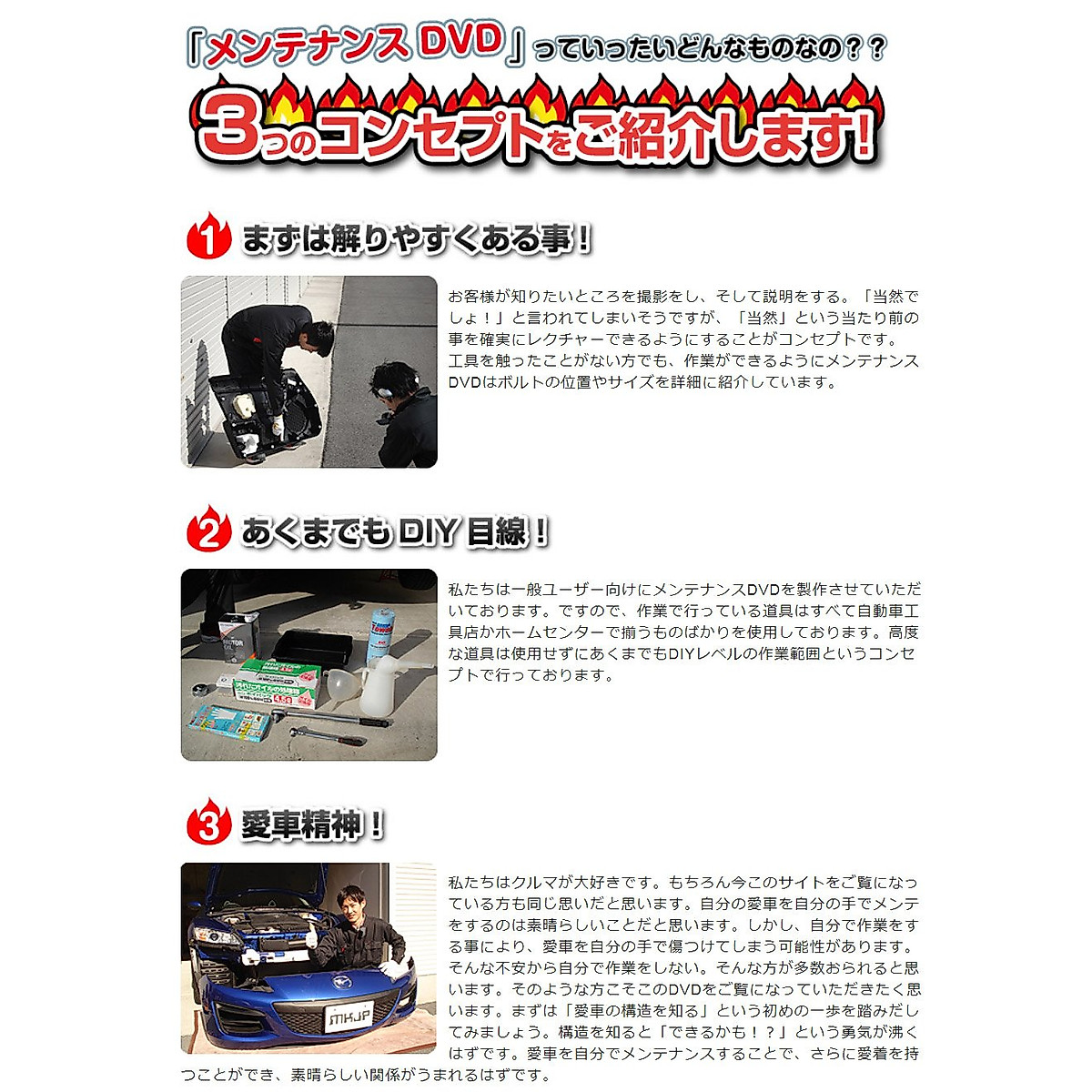 「メンテナンスDVD」っていったいどんなものなの？？

3つのコンセプトをご紹介します!

1 まずは解りやすくある事！

お客様が知りたいところを撮影をし、そして説明をする。「当然でしょ！」と言われてしまいそうですが、「当然」という当たり前の事を確実にレクチャーできるようにすることがコンセプトです。工具を触ったことがない方でも、作業ができるようにメンテナンスDVDはボルトの位置やサイズを詳細に紹介しています。

2 あくまでもDIY目線！

私たちは一般ユーザー向けにメンテナンスDVDを製作させていただいております。ですので、作業で行っている道具はすべて自動車工具店かホームセンターで揃うものばかりを使用しております。高度な道具は使用せずにあくまでもDIYレベルの作業範囲というコンセプトで行っております。

3 愛車精神！

私たちはクルマが大好きです。もちろん今このサイトをご覧になっている方も同じ思いだと思います。自分の愛車を自分の手でメンテをするのは素晴らしいことだと思います。しかし、自分で作業をする事により、愛車を自分の手で傷つけてしまう可能性があります。そんな不安から自分で作業をしない。そんな方が多数おられると思います。そのような方こそこのDVDをご覧になっていただきたく思います。まずは「愛車の構造を知る」という初めの一歩を踏みだしてみましょう。構造を知ると「できるかも！？」という勇気が沸くはずです。愛車を自分でメンテナンスすることで、さらに愛着を持つことができ、素晴らしい関係がうまれるはずです。

MKJP