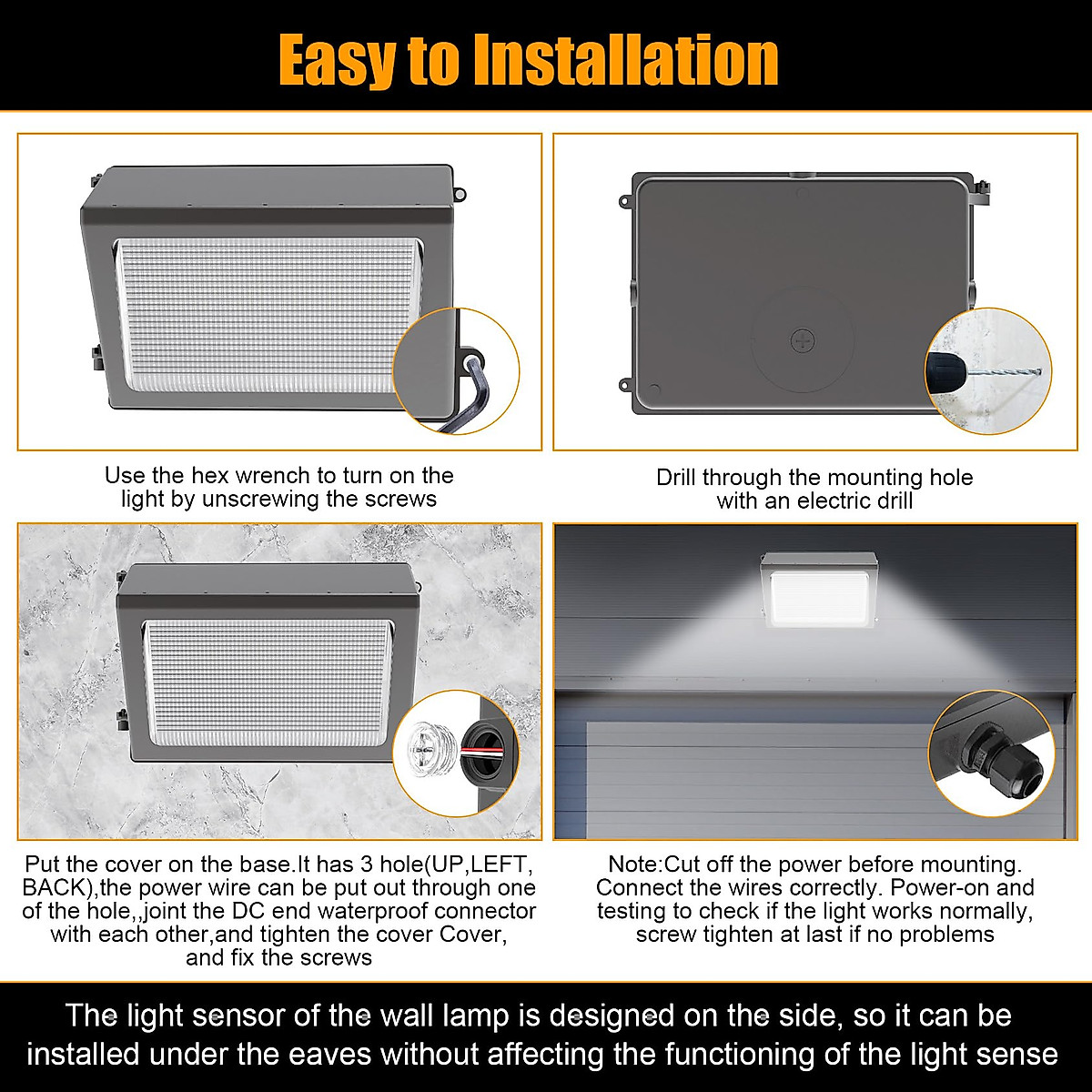 Easy to Installation

Use the hex wrench to turn on the light by unscrewing the screws

Drill through the mounting hole with an electric drill

Put the cover on the base.It has 3 hole(UP,LEFT, BACK),the power wire can be put out through one of the hole,,joint the DC end waterproof connector with each other,and tighten the cover Cover, and fix the screws

Note:Cut off the power before mounting. Connect the wires correctly. Power-on and testing to check if the light works normally, screw tighten at last if no problems

The light sensor of the wall lamp is designed on the side, so it can be installed under the eaves without affecting the functioning of the light sense