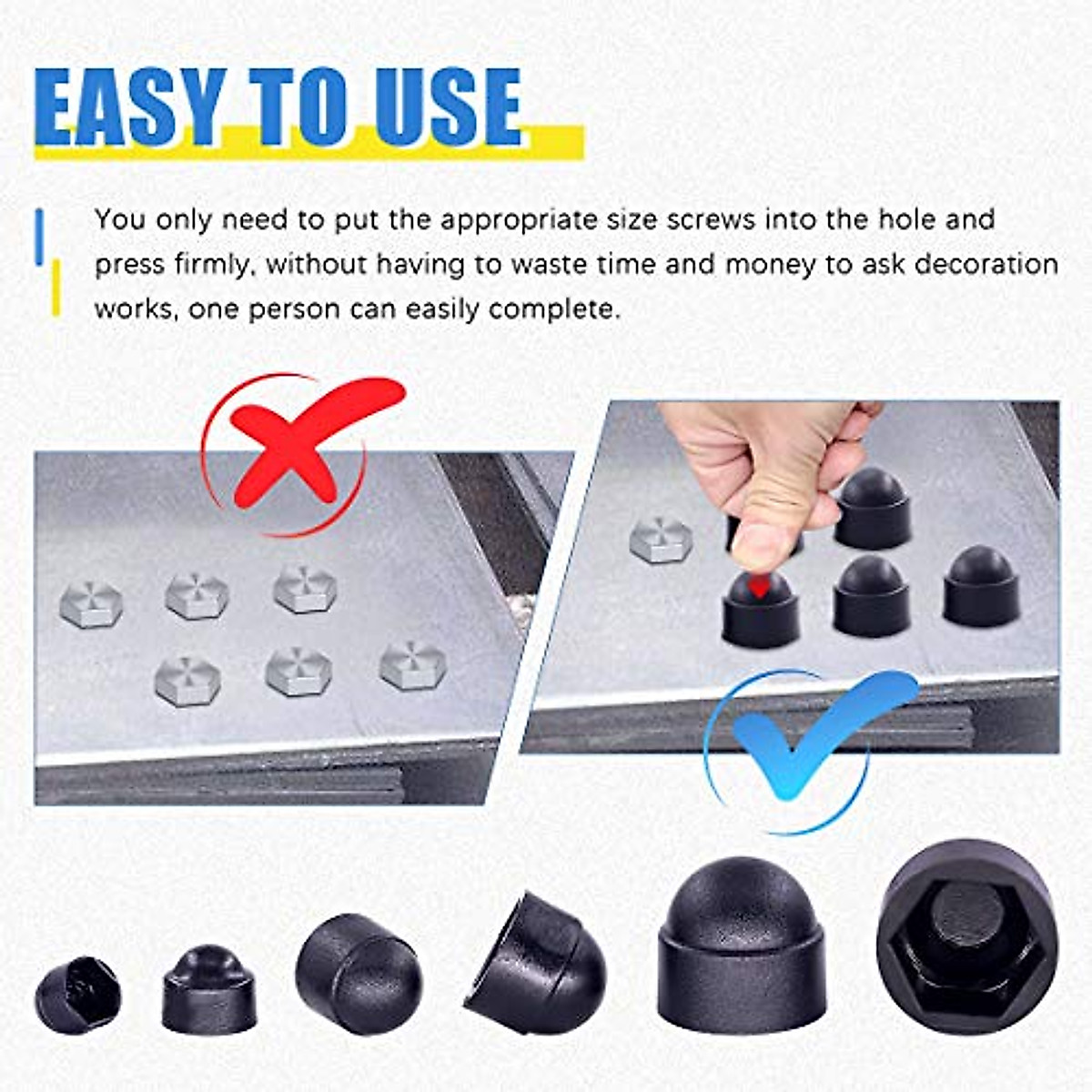 EASY TO USE

You only need to put the appropriate size screws into the hole and press firmly, without having to waste time and money to ask decoration works, one person can easily complete.