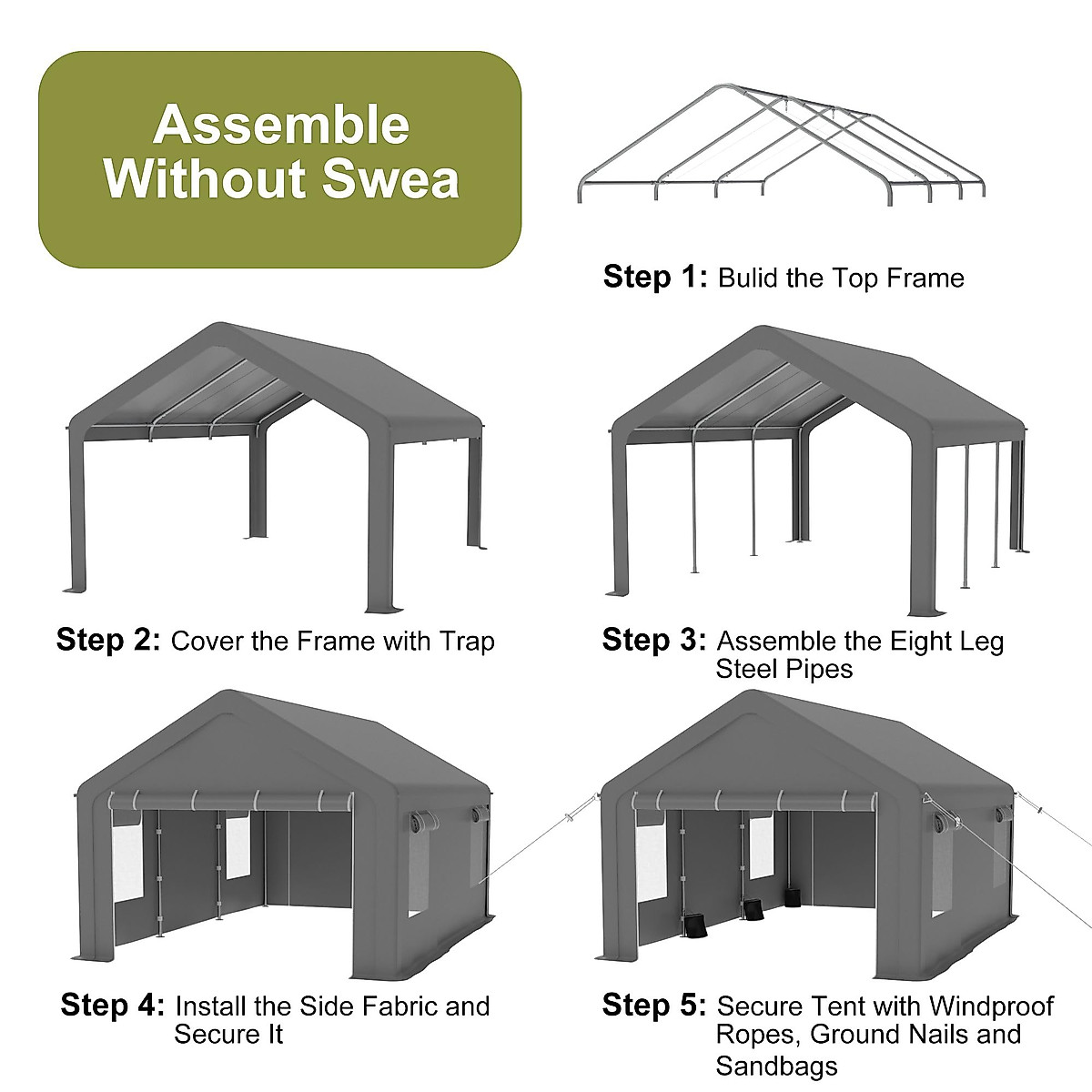 Assemble Without Swea

Step 1: Bulid the Top Frame

Step 2: Cover the Frame with Trap

Step 3: Assemble the Eight Leg Steel Pipes

Step 4: Install the Side Fabric and Secure It

Step 5: Secure Tent with Windproof Ropes, Ground Nails and Sandbags