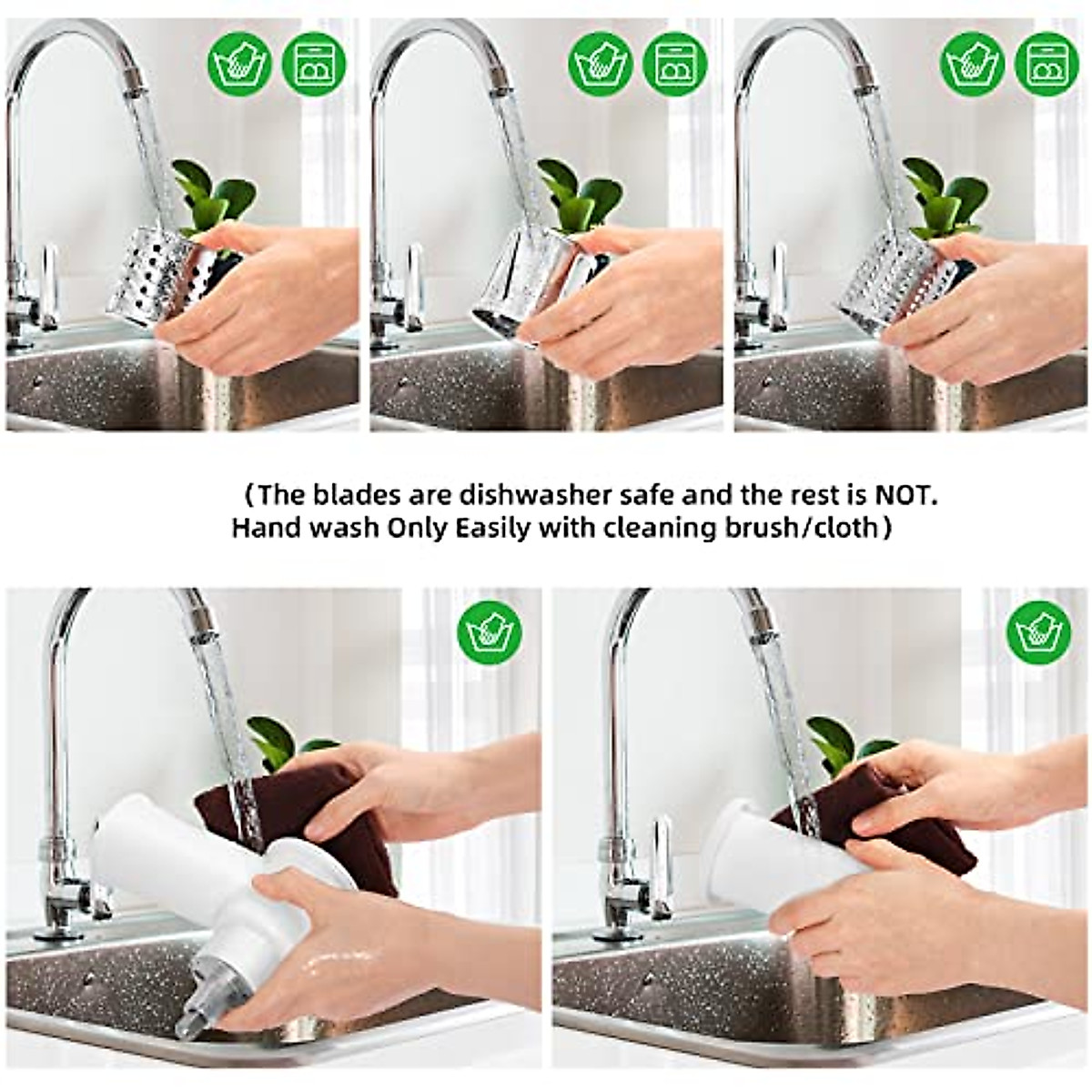 （The blades are dishwasher safe and the rest is NOT. Hand wash Only Easily with cleaning brush/cloth）