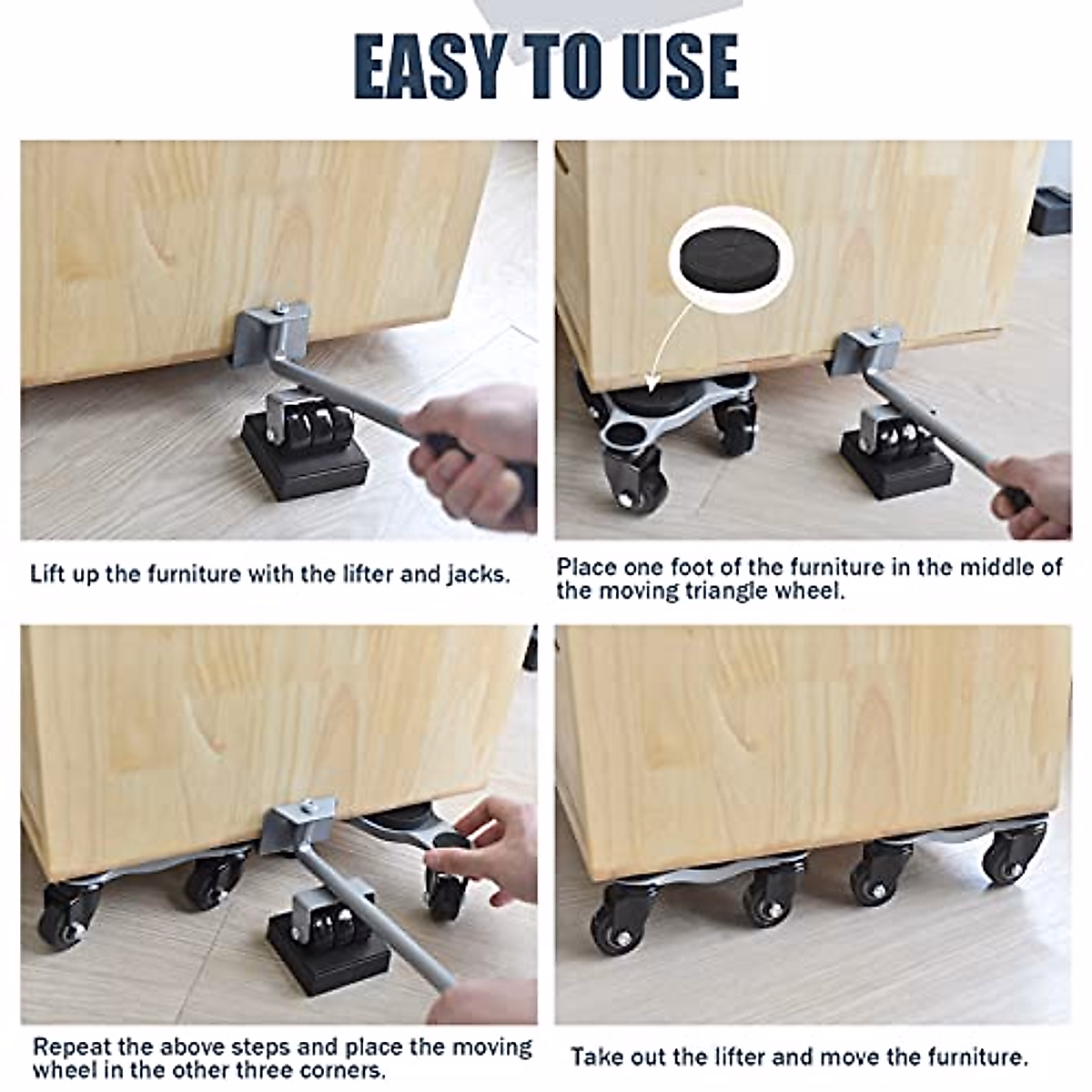 EASY TO USE

Lift up the furniture with the lifter and jacks.

Place one foot of the furniture in the middle of the moving triangle wheel.

Repeat the above steps and place the moving wheel in the other three corners.

Take out the lifter and move the furniture.