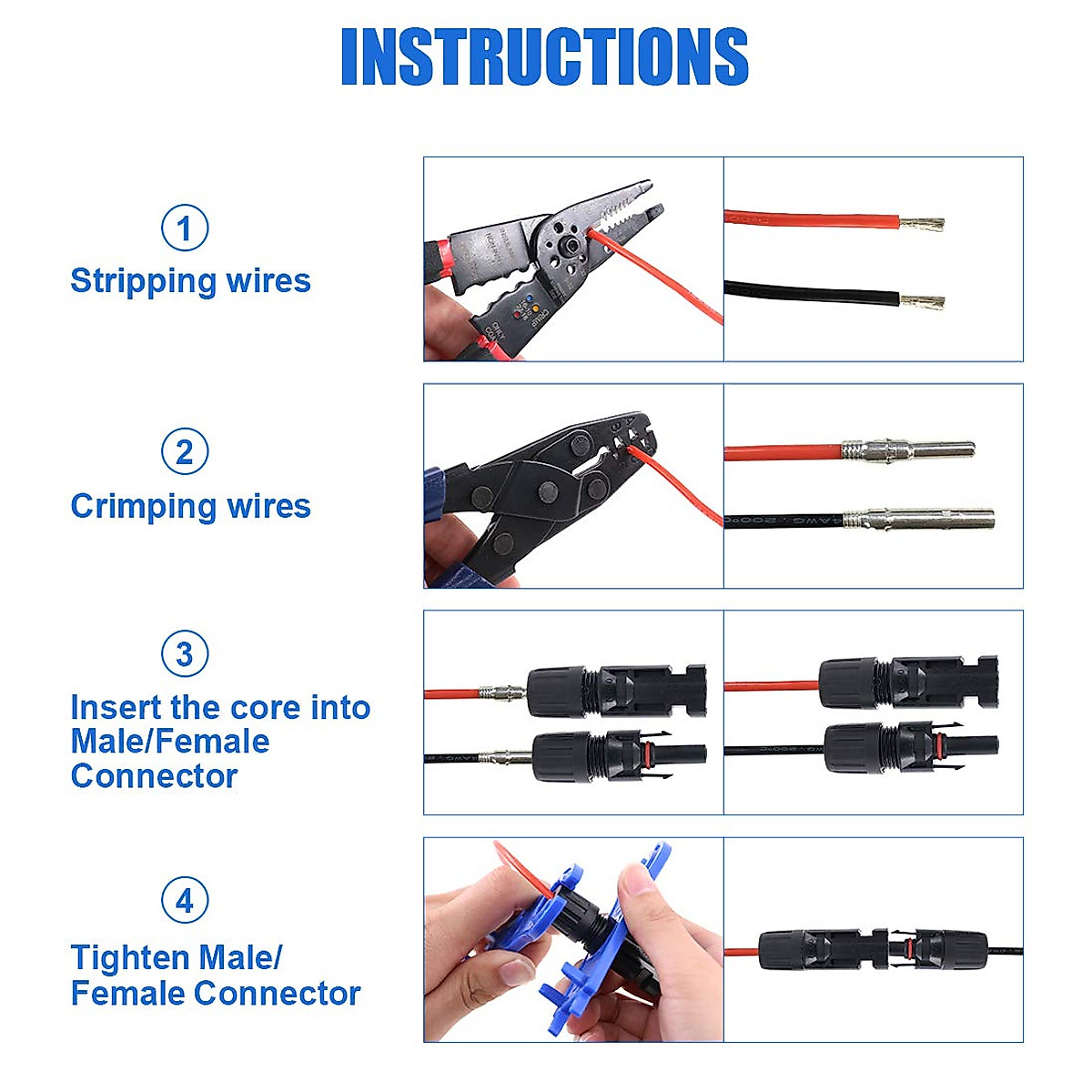 INSTRUCTIONS

1
Stripping wires

2
Crimping wires

3
Insert the core into Male/Female Connector

4
Tighten Male/ Female Connector