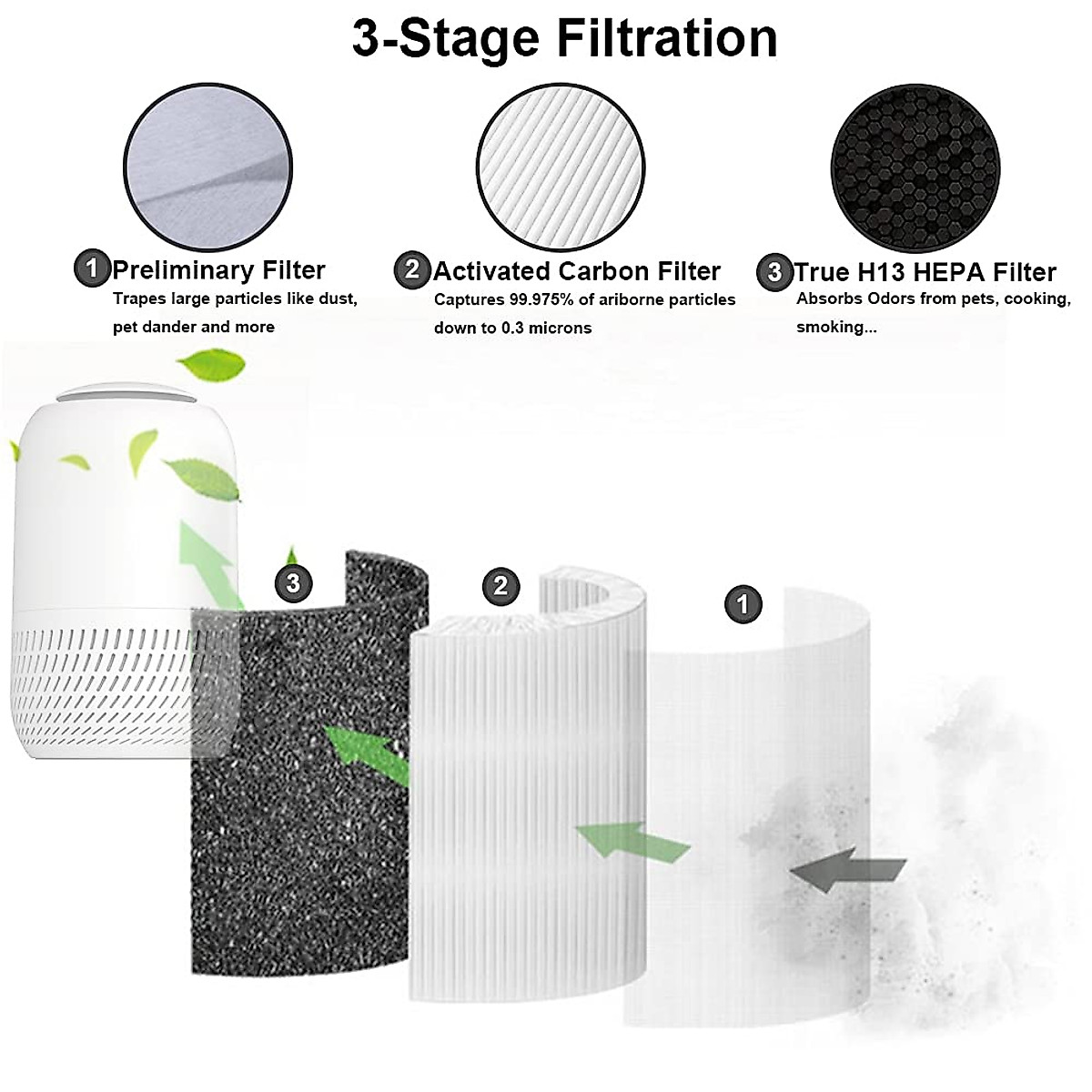 3-Stage Filtration

1 Preliminary Filter
Trapes large particles like dust, pet dander and more

2 Activated Carbon Filter
Captures 99.975% of ariborne particles down to 0.3 microns

3 True H13 HEPA Filter
Absorbs Odors from pets, cooking, smoking...

3

2

1