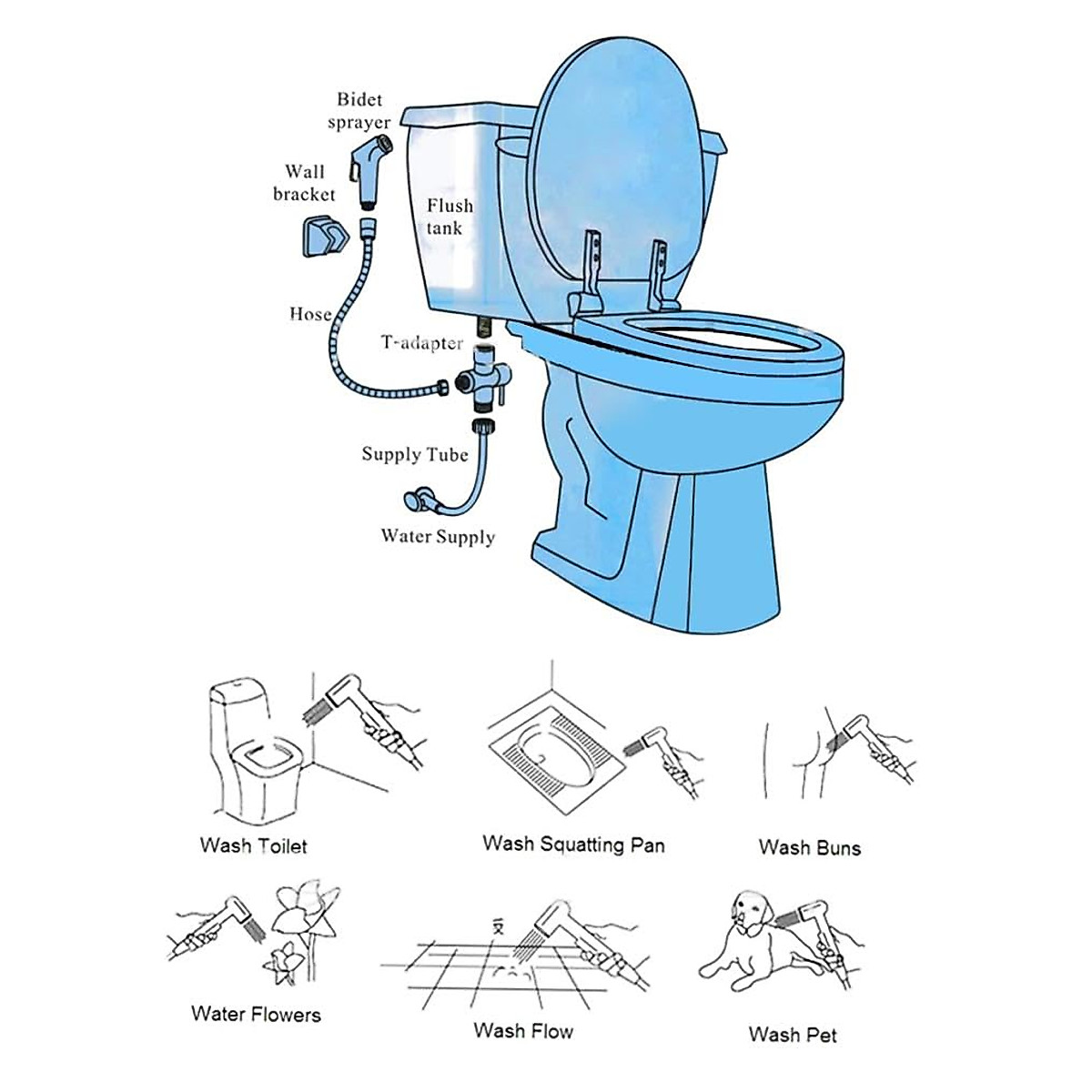 Bidet sprayer

Wall bracket

Flush tank

Hose

T-adapter

Supply Tube

Water Supply

Wash Toilet

Wash Squatting Pan

Wash Buns

Water Flowers

Wash Flow

Wash Pet