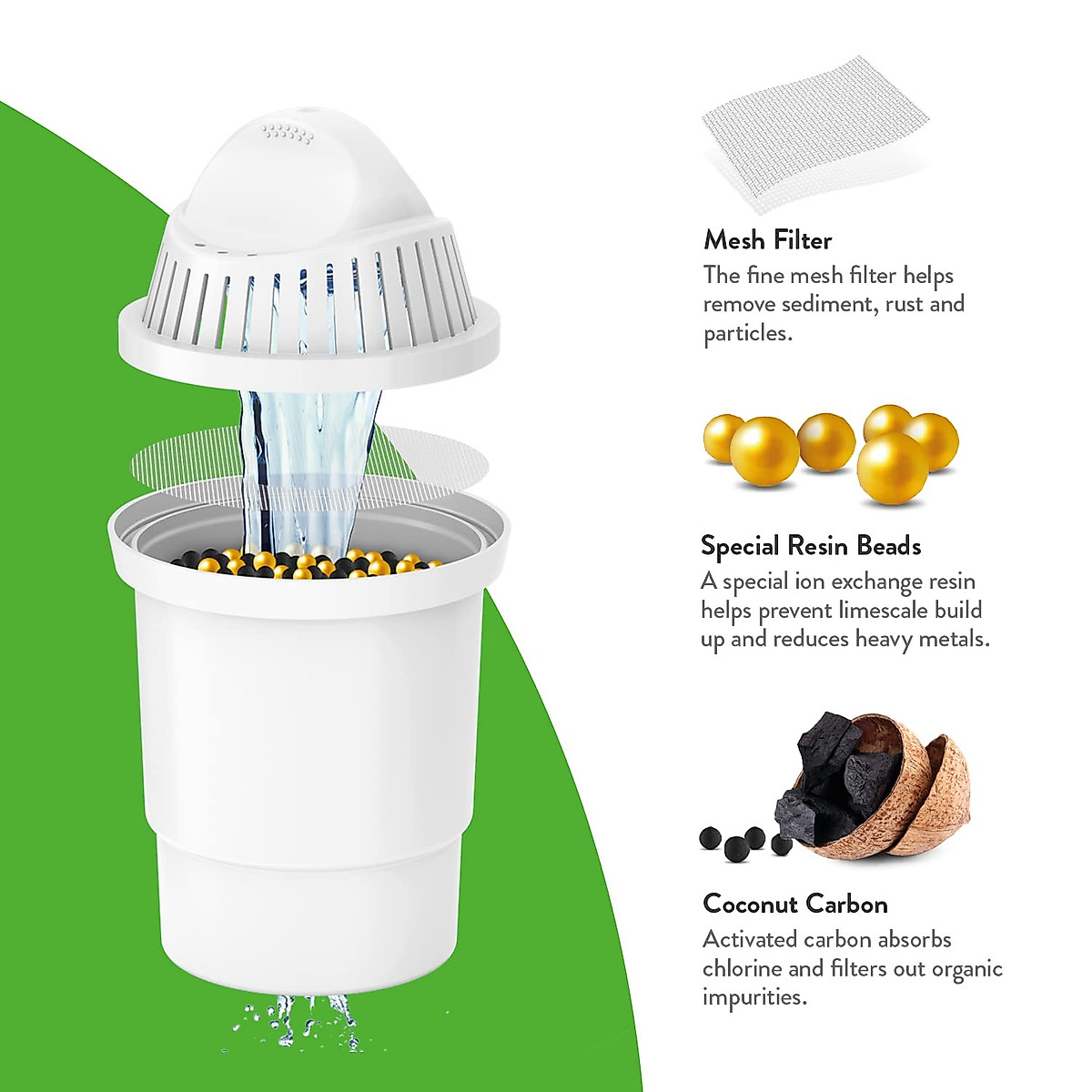 Mesh Filter
The fine mesh filter helps remove sediment, rust and particles.

Special Resin Beads
A special ion exchange resin helps prevent limescale build up and reduces heavy metals.

Coconut Carbon
Activated carbon absorbs chlorine and filters out organic impurities.