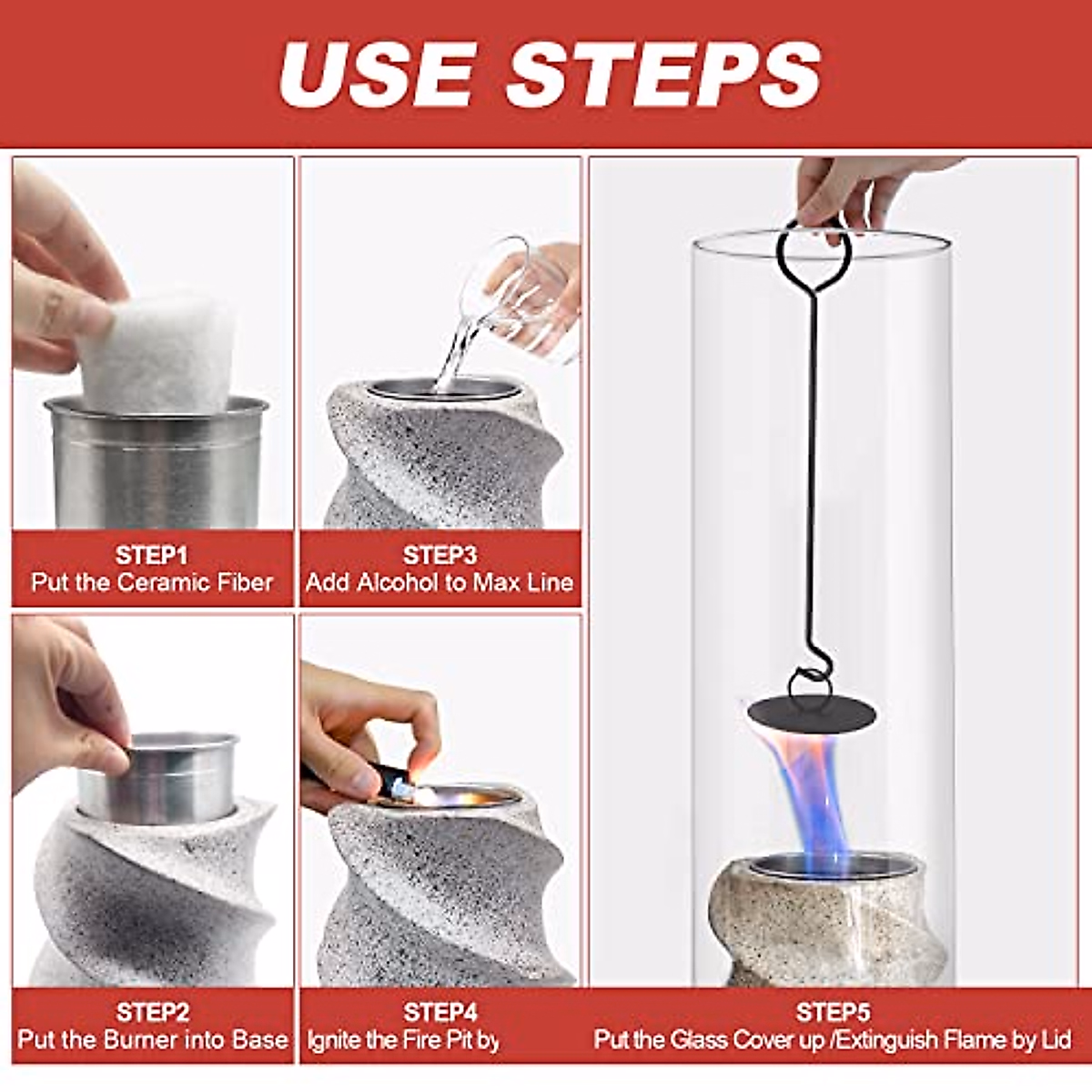 USE STEPS

STEP1
Put the Ceramic Fiber

STEP3
Add Alcohol to Max Line

STEP2
Put the Burner into Base

STEP4
Ignite the Fire Pit by

STEP5
Put the Glass Cover up /Extinguish Flame by Lid