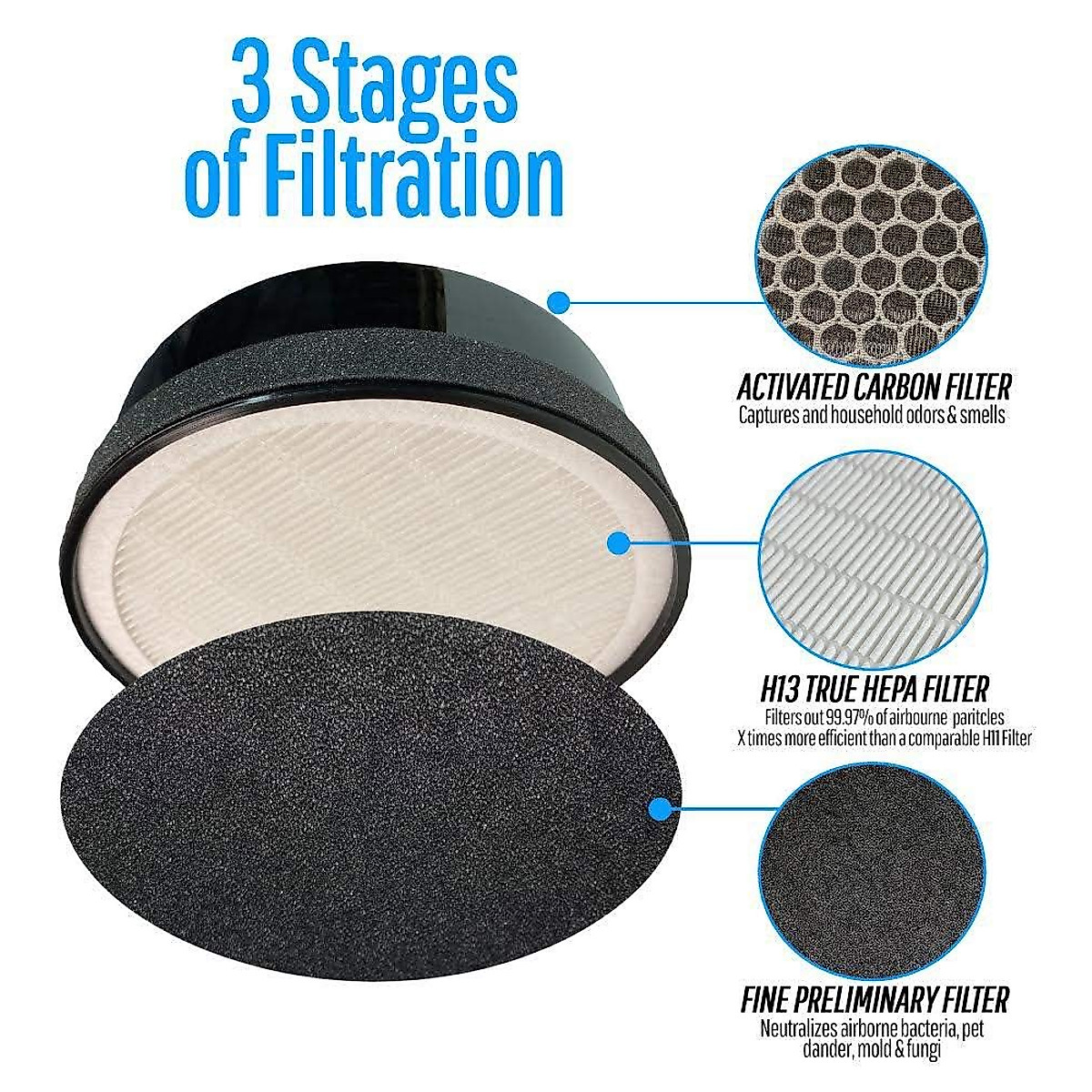 3 Stages of Filtration

ACTIVATED CARBON FILTER
Captures and household odors & smells

H13 TRUE HEPA FILTER
Filters out 99.97% of airbourne paritcles
X times more efficient than a comparable H11 Filter

FINE PRELIMINARY FILTER
Neutralizes airborne bacteria, pet dander, mold & fungi