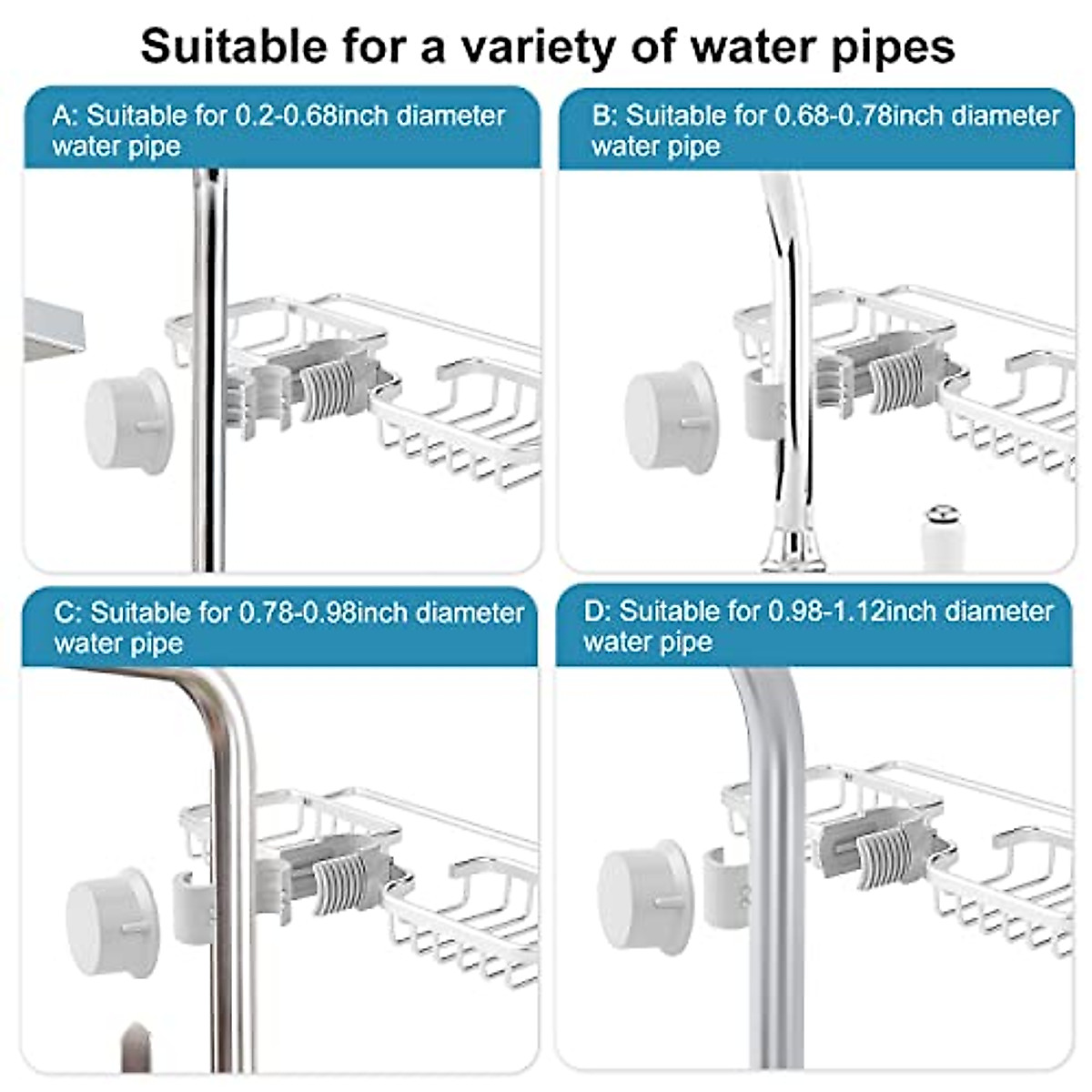 Suitable for a variety of water pipes

A: Suitable for 0.2-0.68inch diameter water pipe

B: Suitable for 0.68-0.78inch diameter water pipe

C: Suitable for 0.78-0.98inch diameter water pipe

D: Suitable for 0.98-1.12inch diameter water pipe