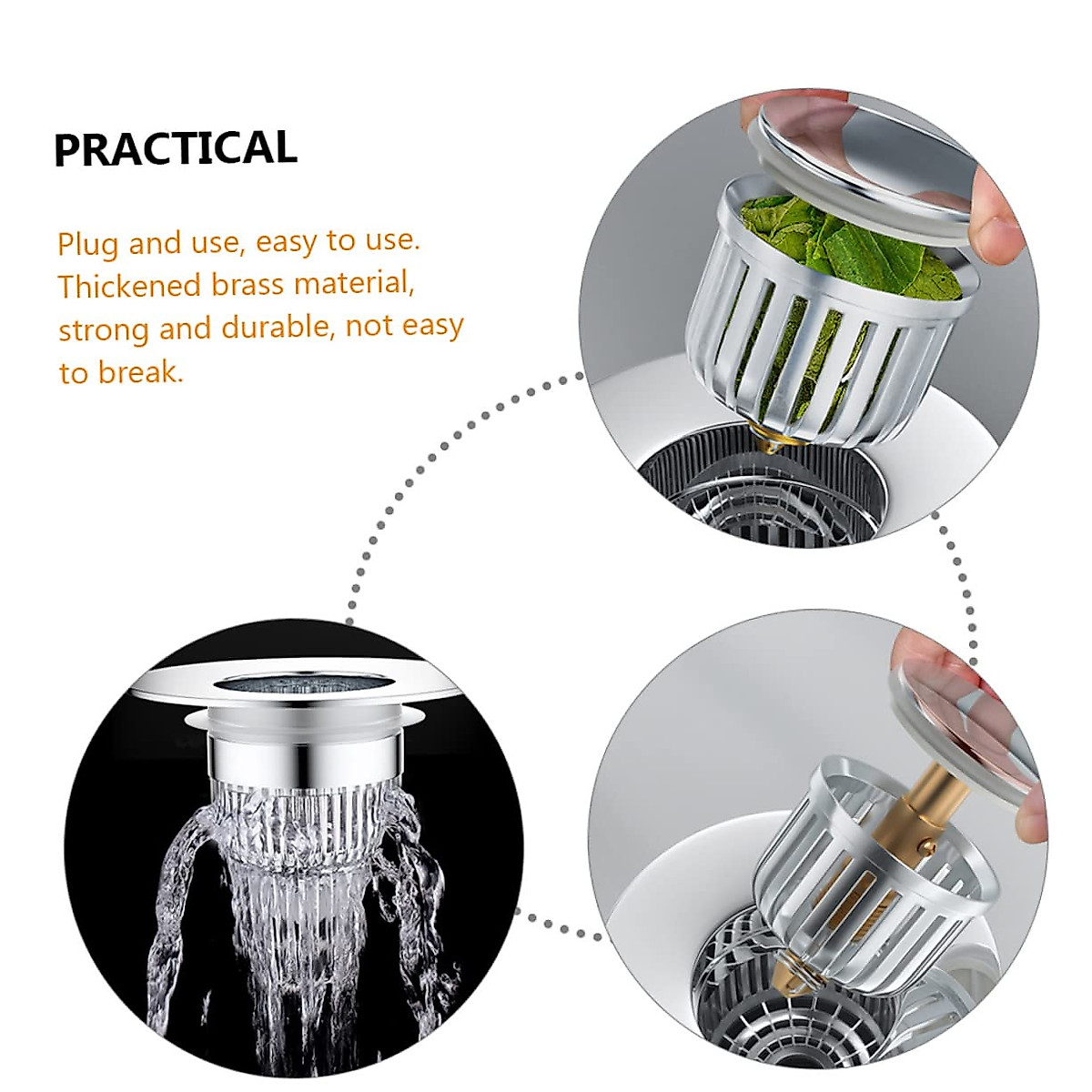 PRACTICAL

Plug and use, easy to use. Thickened brass material, strong and durable, not easy to break.