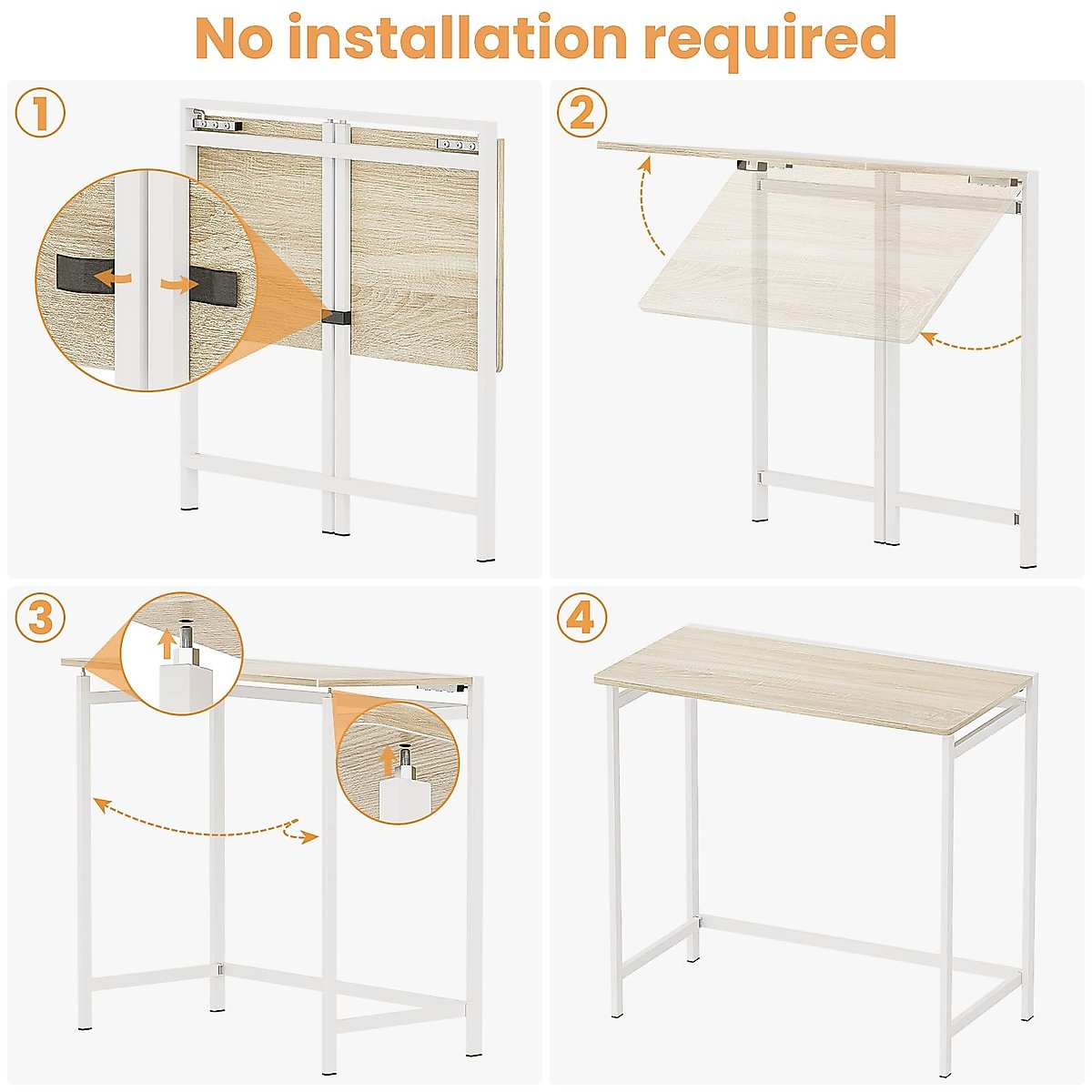 No installation required

1

2

3

4