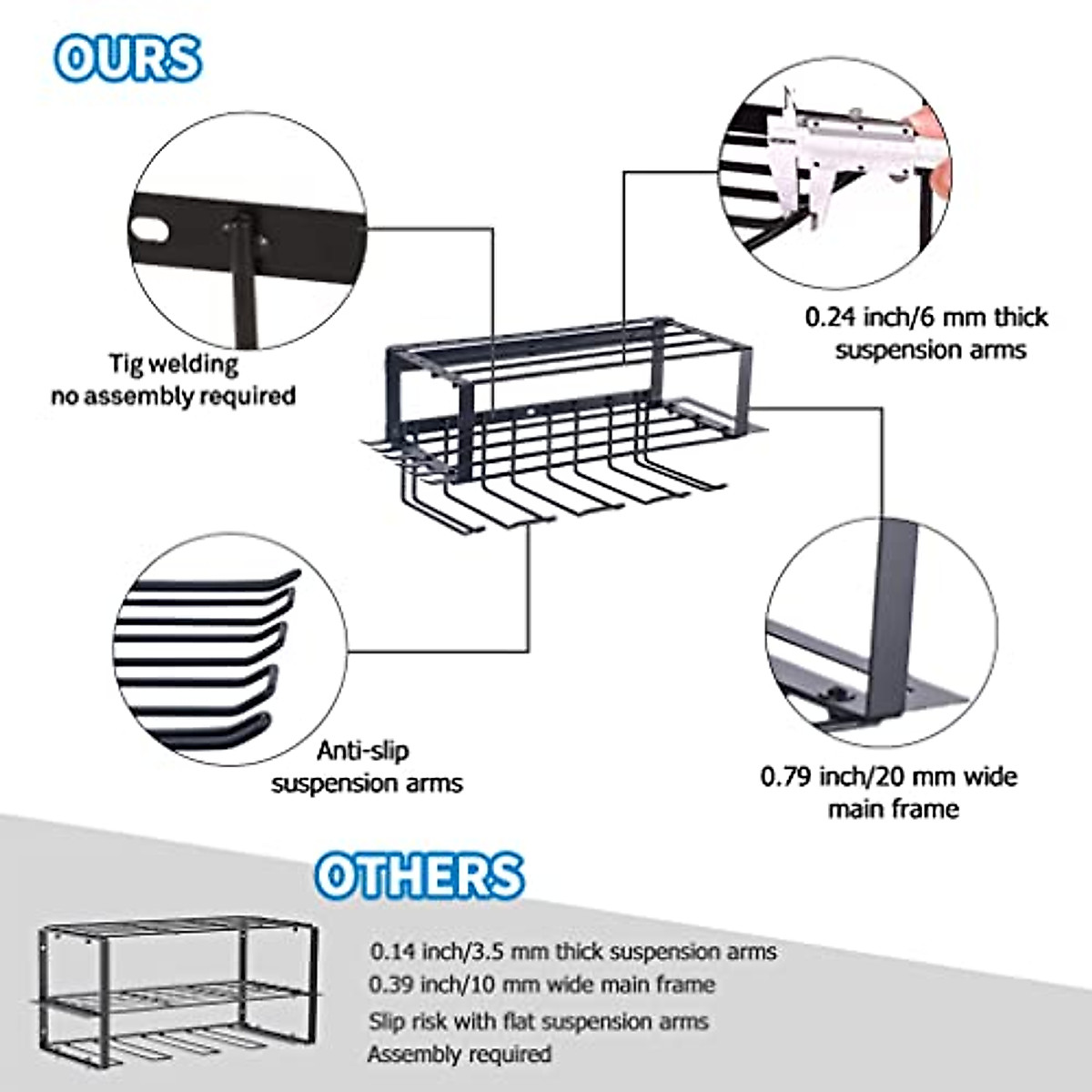 OURS

Tig welding
no assembly required

0.24 inch/6 mm thick
suspension arms

Anti-slip
suspension arms

0.79 inch/20 mm wide
main frame

OTHERS

0.14 inch/3.5 mm thick suspension arms
0.39 inch/10 mm wide main frame
Slip risk with flat suspension arms
Assembly required