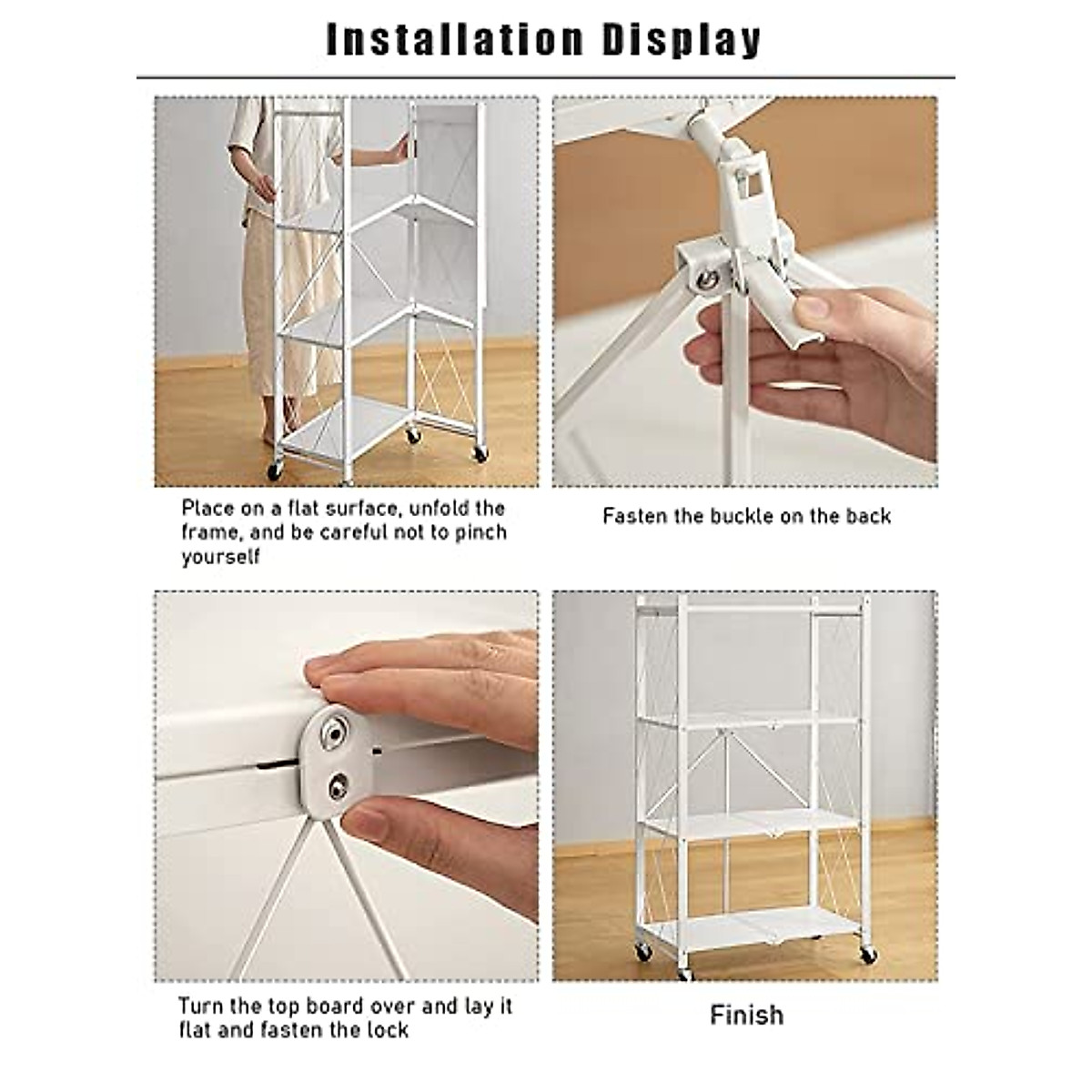 Installation Display

Place on a flat surface, unfold the frame, and be careful not to pinch yourself

Fasten the buckle on the back

Turn the top board over and lay it flat and fasten the lock

Finish