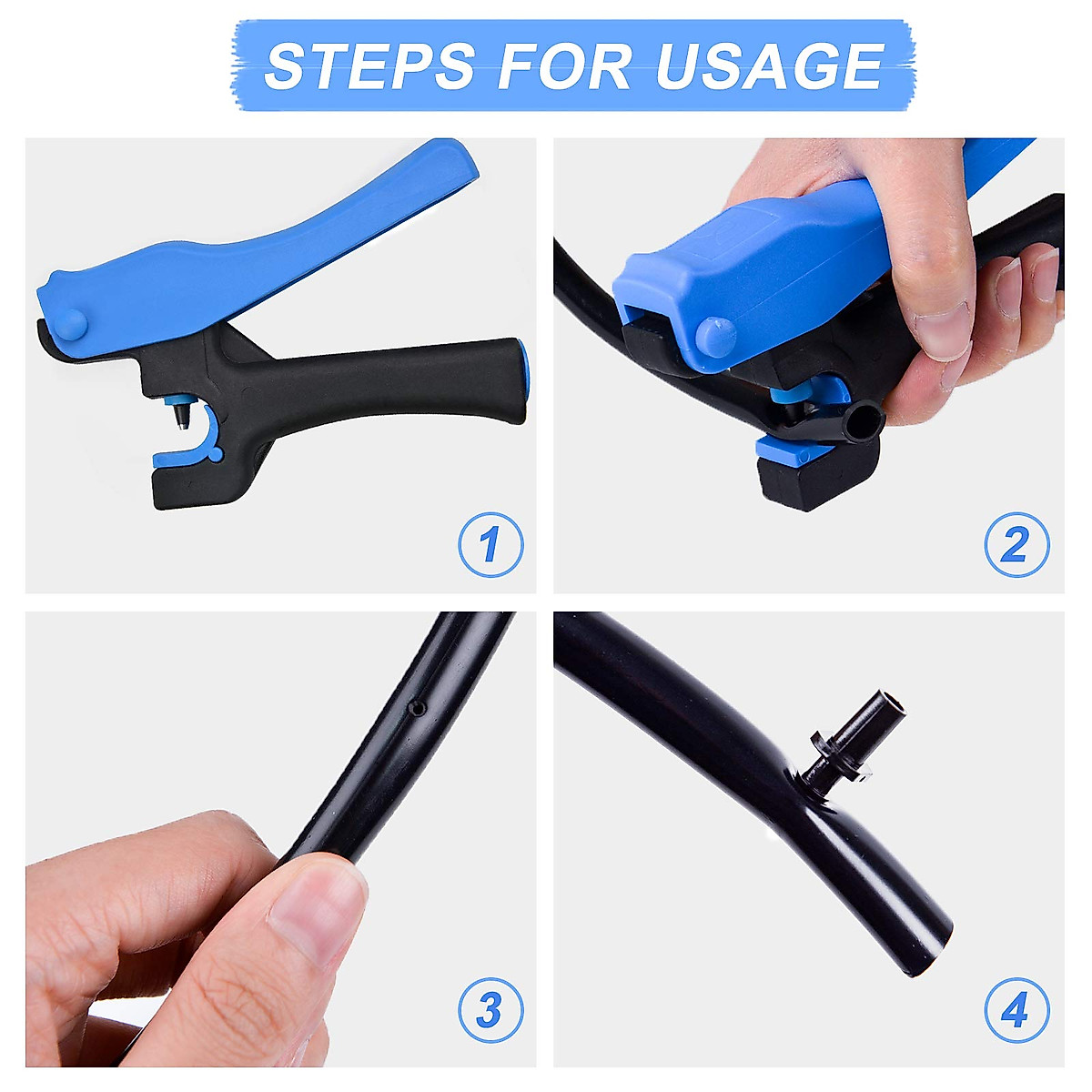 STEPS FOR USAGE

1

2

3

4