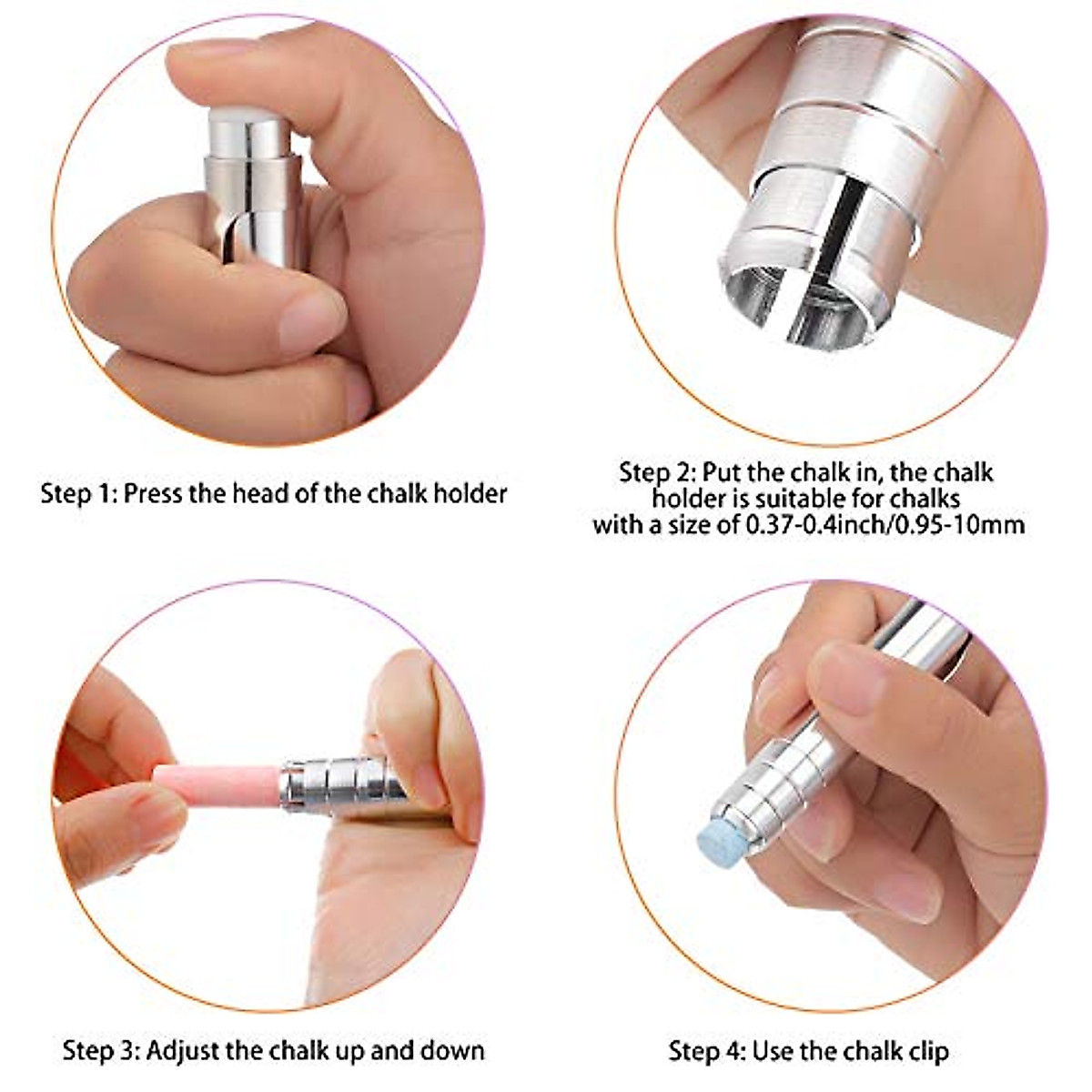 Step 1: Press the head of the chalk holder

Step 2: Put the chalk in, the chalk holder is suitable for chalks with a size of 0.37-0.4inch/0.95-10mm

Step 3: Adjust the chalk up and down

Step 4: Use the chalk clip