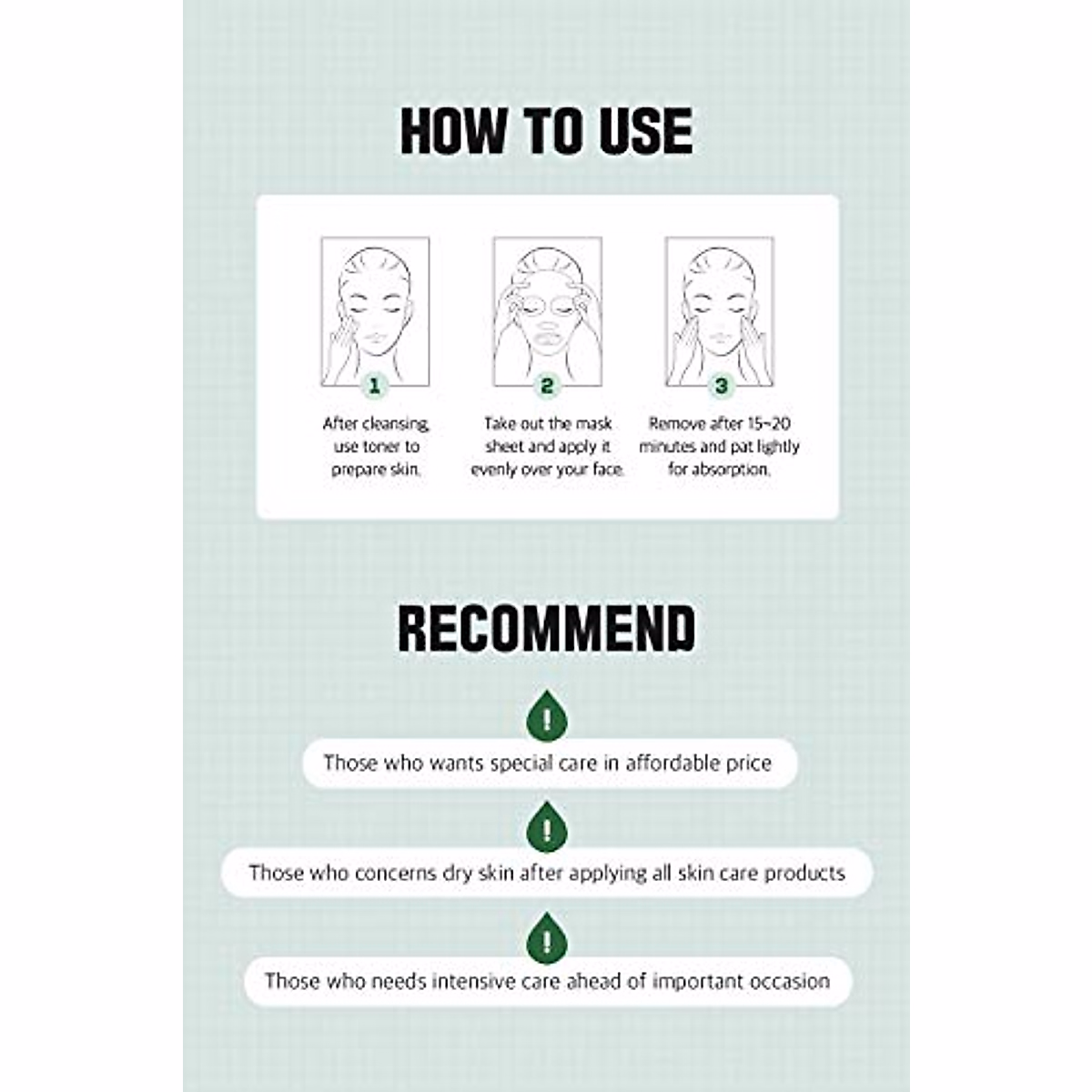 HOW TO USE

1
After cleansing, use toner to prepare skin.

2
Take out the mask sheet and apply it evenly over your face.

3
Remove after 15~20 minutes and pat lightly for absorption.

RECOMMEND

!
Those who wants special care in affordable price

!
Those who concerns dry skin after applying all skin care products

!
Those who needs intensive care ahead of important occasion