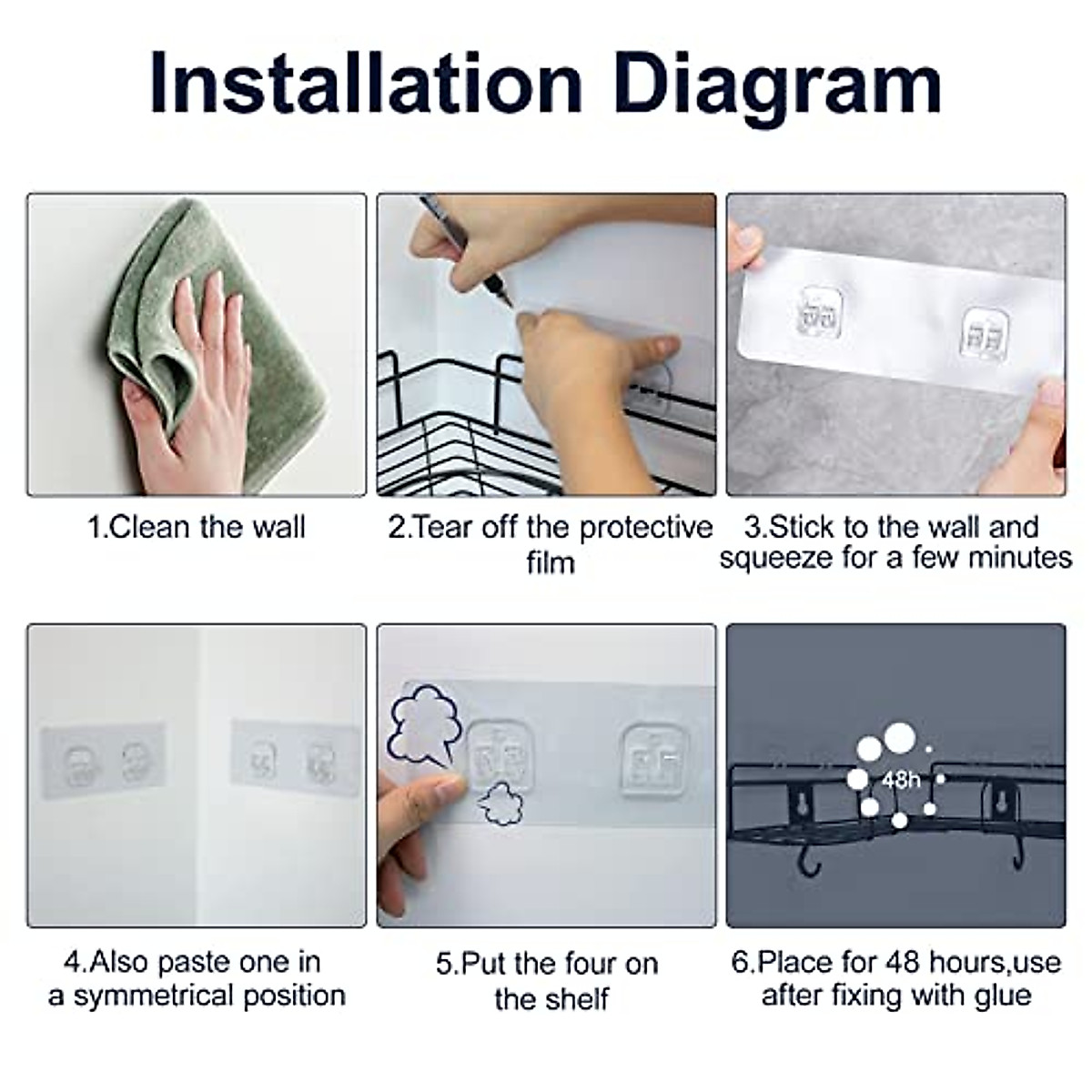 Installation Diagram

1.Clean the wall

2.Tear off the protective film

3.Stick to the wall and squeeze for a few minutes

4.Also paste one in a symmetrical position

5.Put the four on the shelf

48h

6.Place for 48 hours,use after fixing with glue