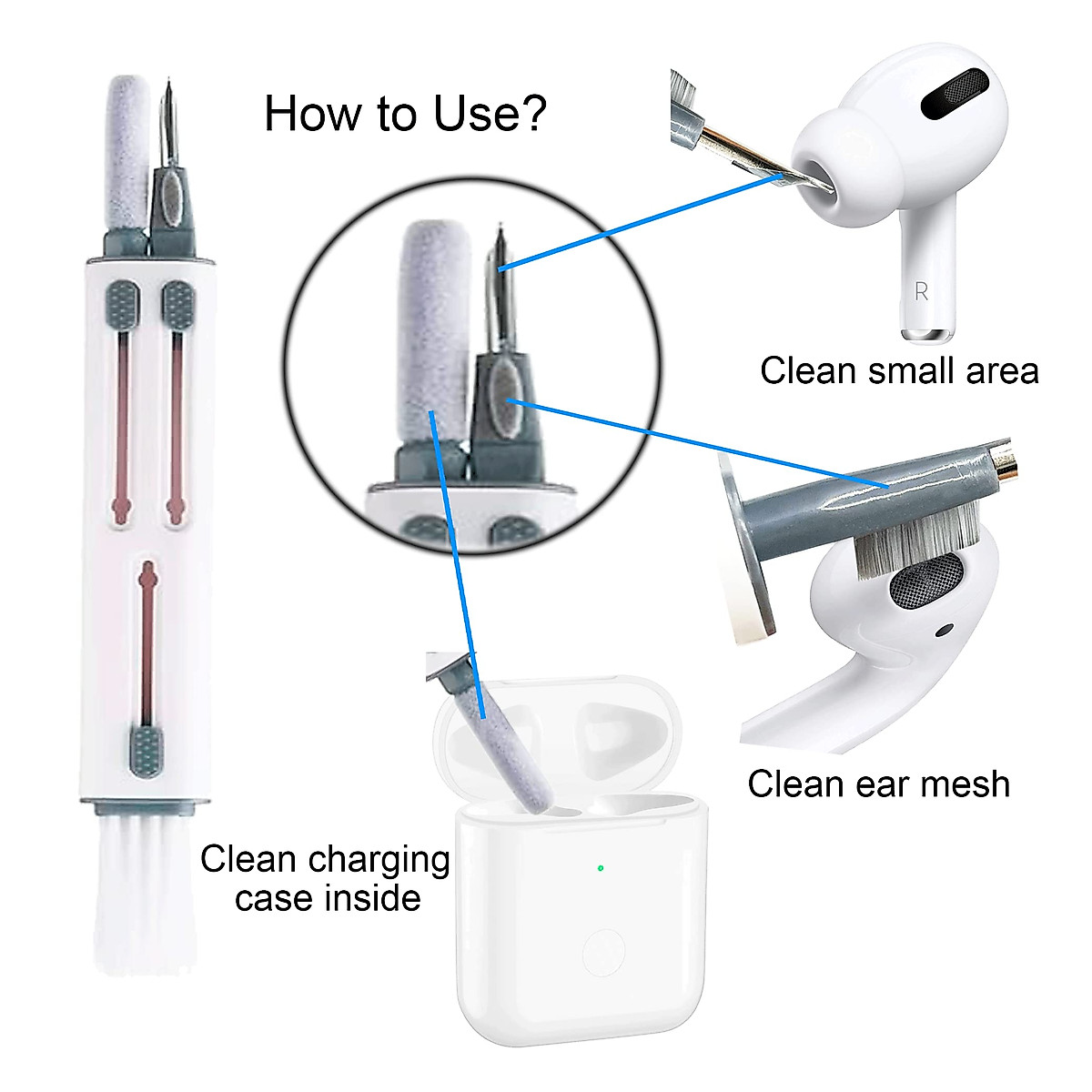 How to Use?

R

Clean small area

Clean ear mesh

Clean charging case inside