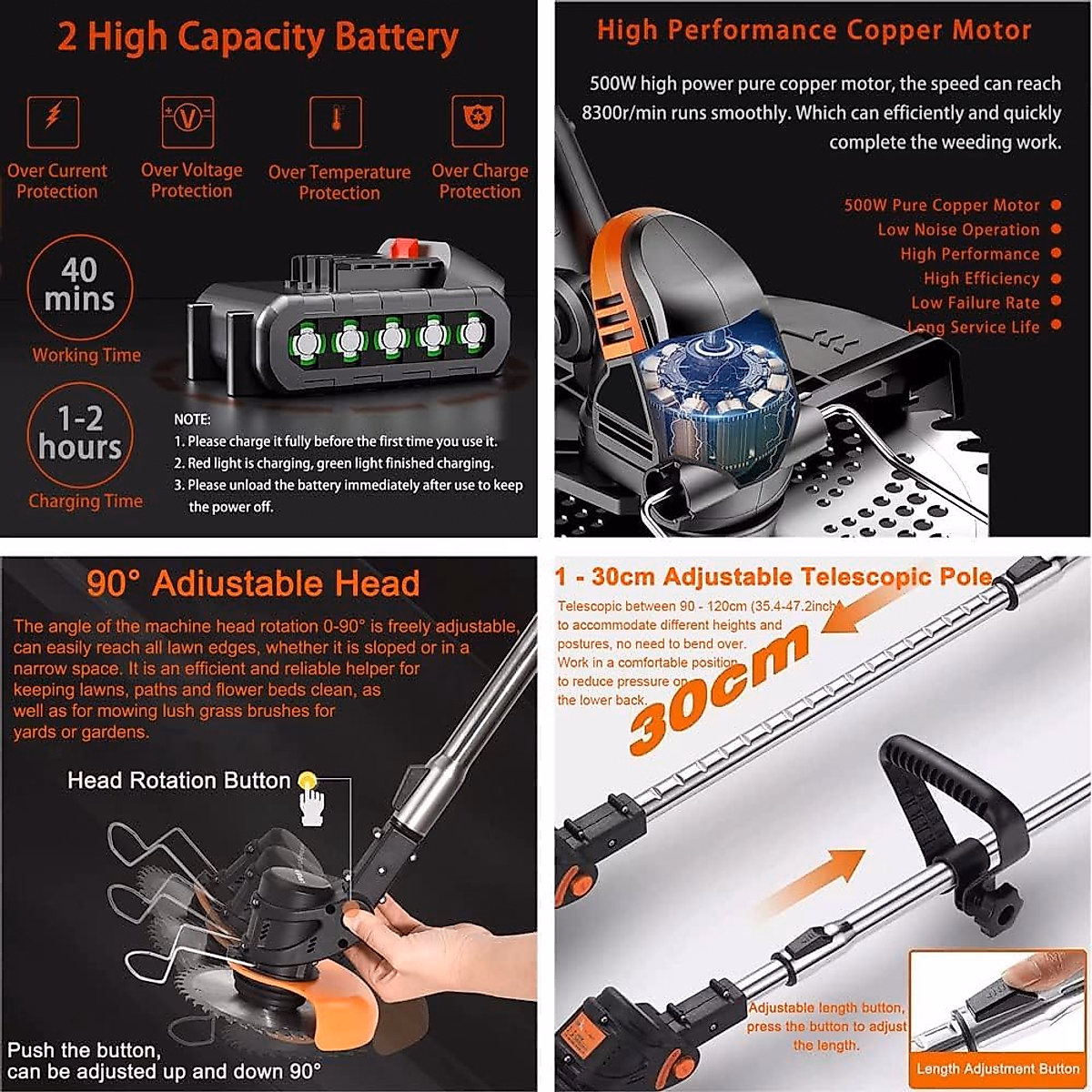 2 High Capacity Battery

Over Current Protection

Over Voltage Protection

Over Temperature Protection

Over Charge Protection

40 mins

Working Time

1-2 hours

Charging Time

NOTE:
1. Please charge it fully before the first time you use it.
2. Red light is charging, green light finished charging.
3. Please unload the battery immediately after use to keep the power off.

High Performance Copper Motor

500W high power pure copper motor, the speed can reach 8300r/min runs smoothly. Which can efficiently and quickly complete the weeding work.

500W Pure Copper Motor
Low Noise Operation
High Performance
High Efficiency
Low Failure Rate
Long Service Life

90° Adiustable Head

The angle of the machine head rotation 0-90° is freely adjustable, can easily reach all lawn edges, whether it is sloped or in a narrow space. It is an efficient and reliable helper for keeping lawns, paths and flower beds clean, as well as for mowing lush grass brushes for yards or gardens.

Head Rotation Button

Push the button, can be adjusted up and down 90°

1 - 30cm Adjustable Telescopic Pole

Telescopic between 90 - 120cm (35.4-47.2inch) to accommodate different heights and postures, no need to bend over. Work in a comfortable position to reduce pressure on the lower back.

30cm

Adjustable length button, press the button to adjust the length.

Length Adjustment Button