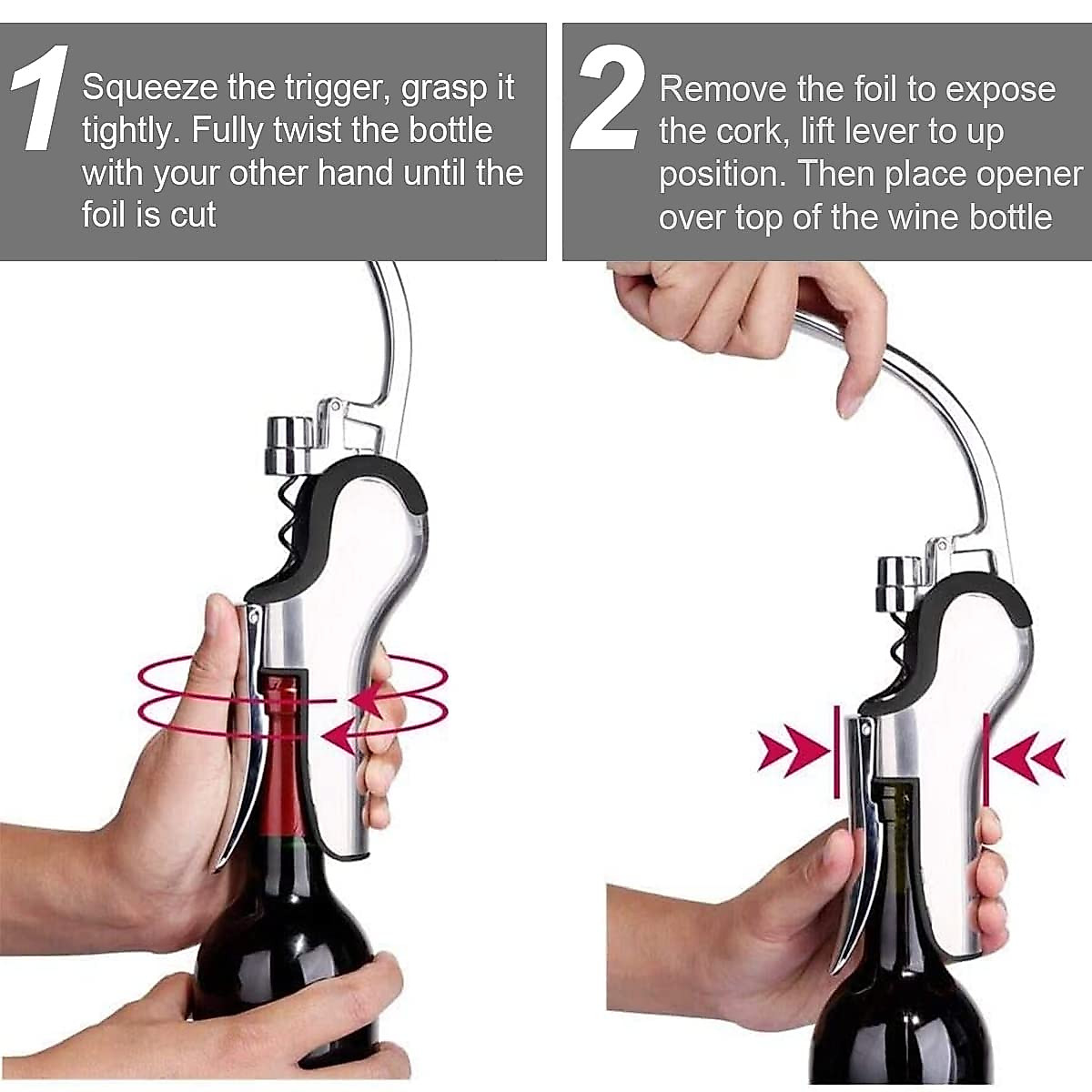 1 Squeeze the trigger, grasp it tightly. Fully twist the bottle with your other hand until the foil is cut

2 Remove the foil to expose the cork, lift lever to up position. Then place opener over top of the wine bottle