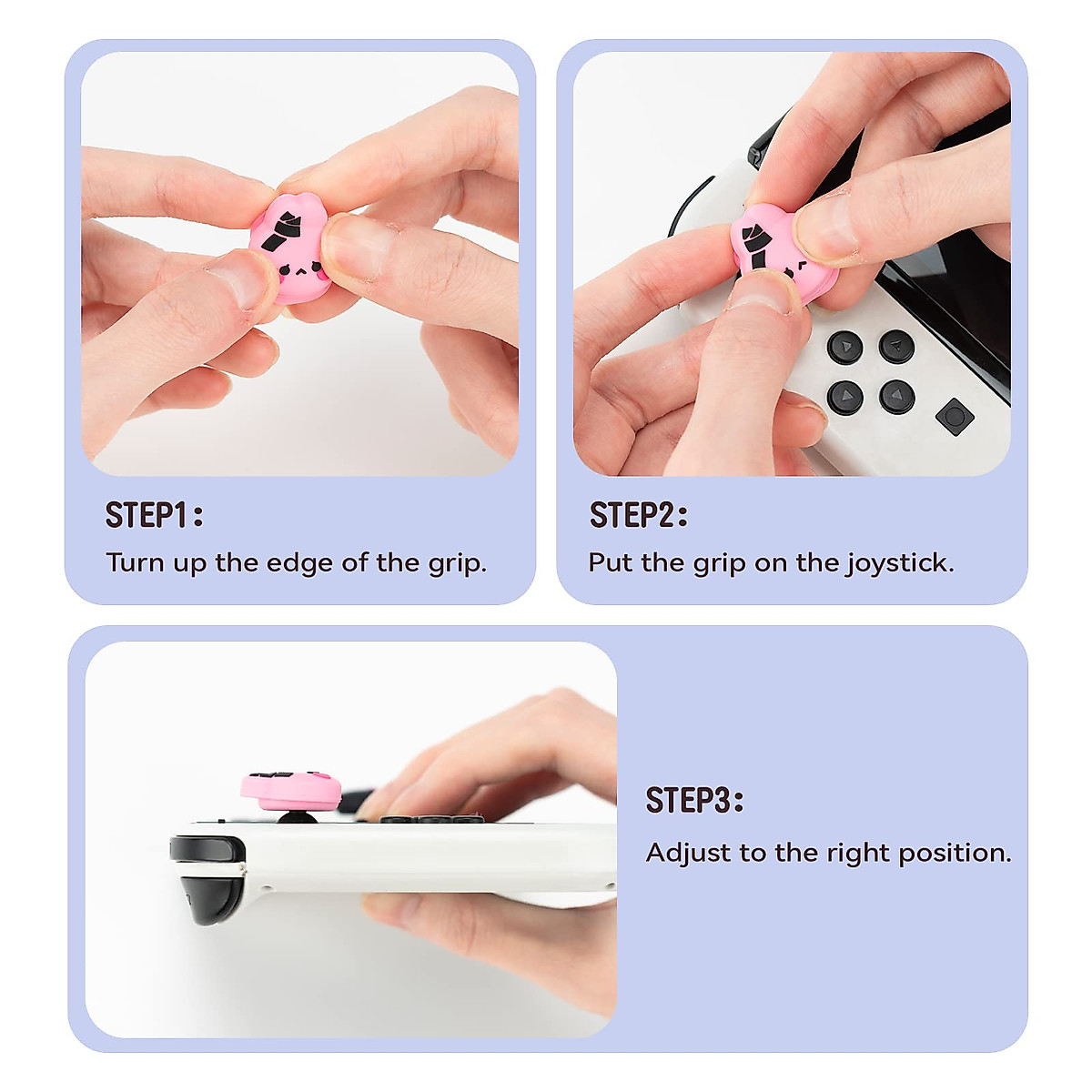 STEP1:
Turn up the edge of the grip.

STEP2:
Put the grip on the joystick.

STEP3:
Adjust to the right position.