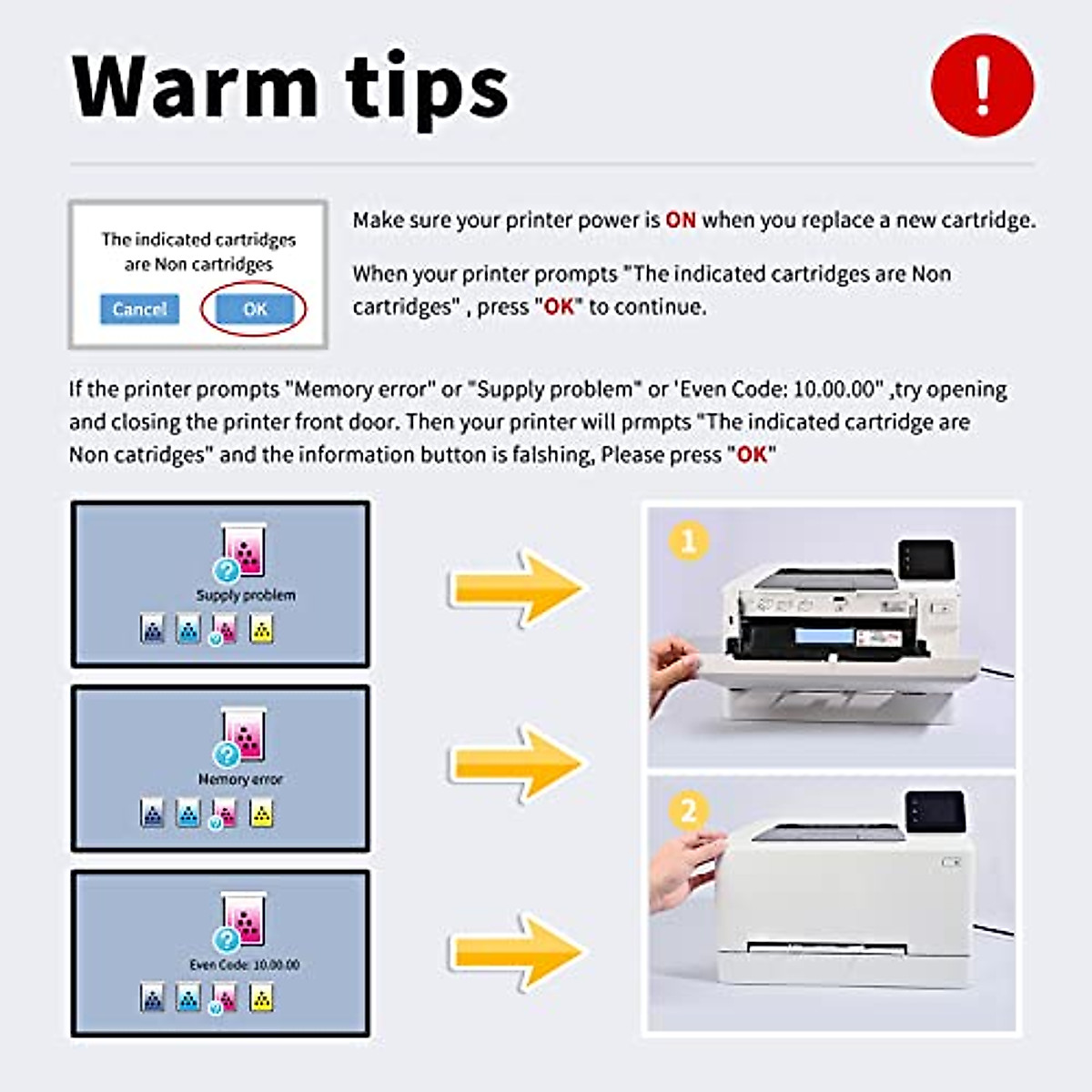 Warm tips

!

The indicated cartridges are Non cartridges

Cancel OK

Make sure your printer power is ON when you replace a new cartridge.

When your printer prompts "The indicated cartridges are Non cartridges" , press "OK" to continue.

If the printer prompts "Memory error" or "Supply problem" or 'Even Code: 10.00.00" ,try opening and closing the printer front door. Then your printer will prmpts "The indicated cartridge are Non catridges" and the information button is falshing, Please press "OK"

Supply problem

Memory error

Even Code: 10.00.00

1

2