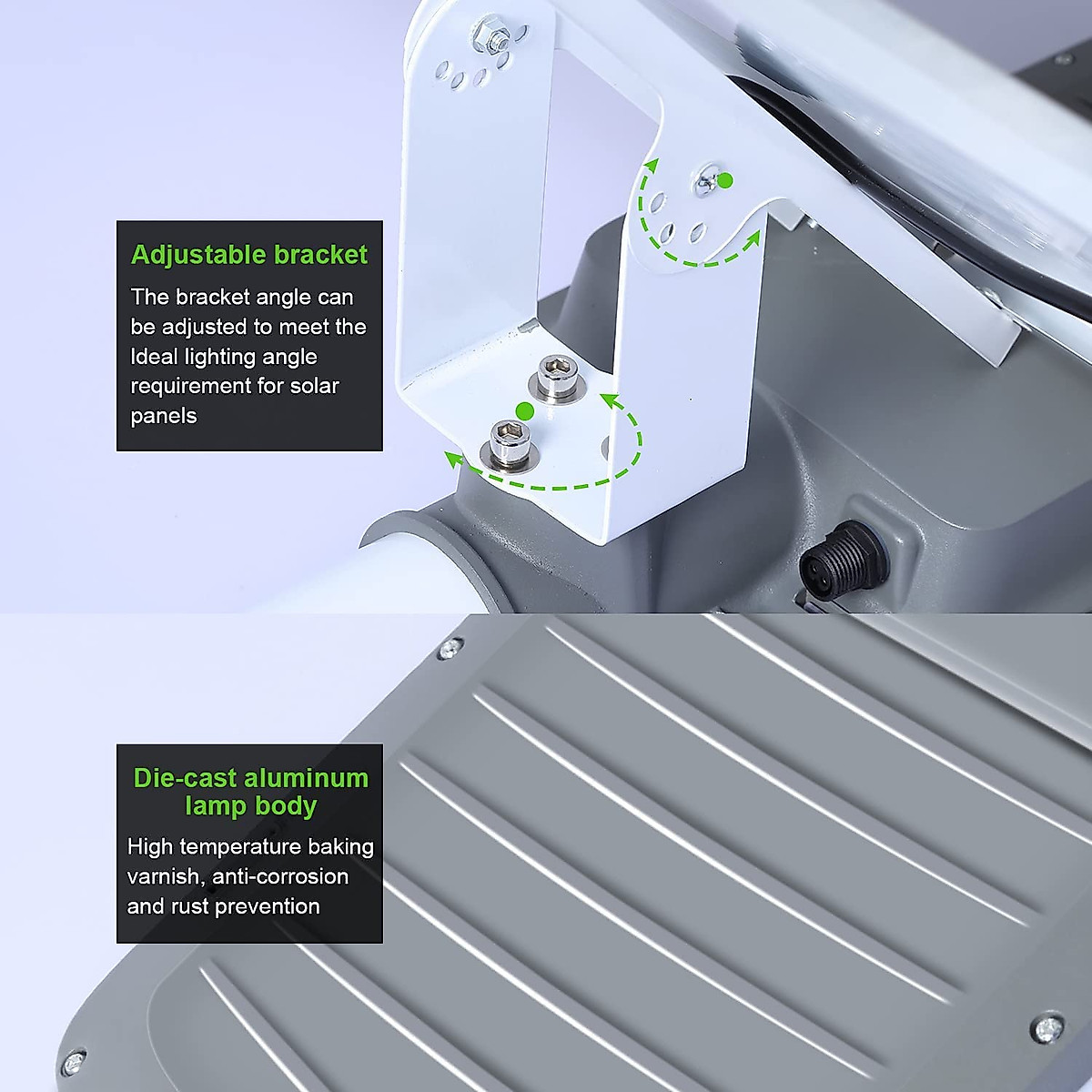 Adjustable bracket

The bracket angle can be adjusted to meet the Ideal lighting angle requirement for solar panels

Die-cast aluminum lamp body

High temperature baking varnish, anti-corrosion and rust prevention