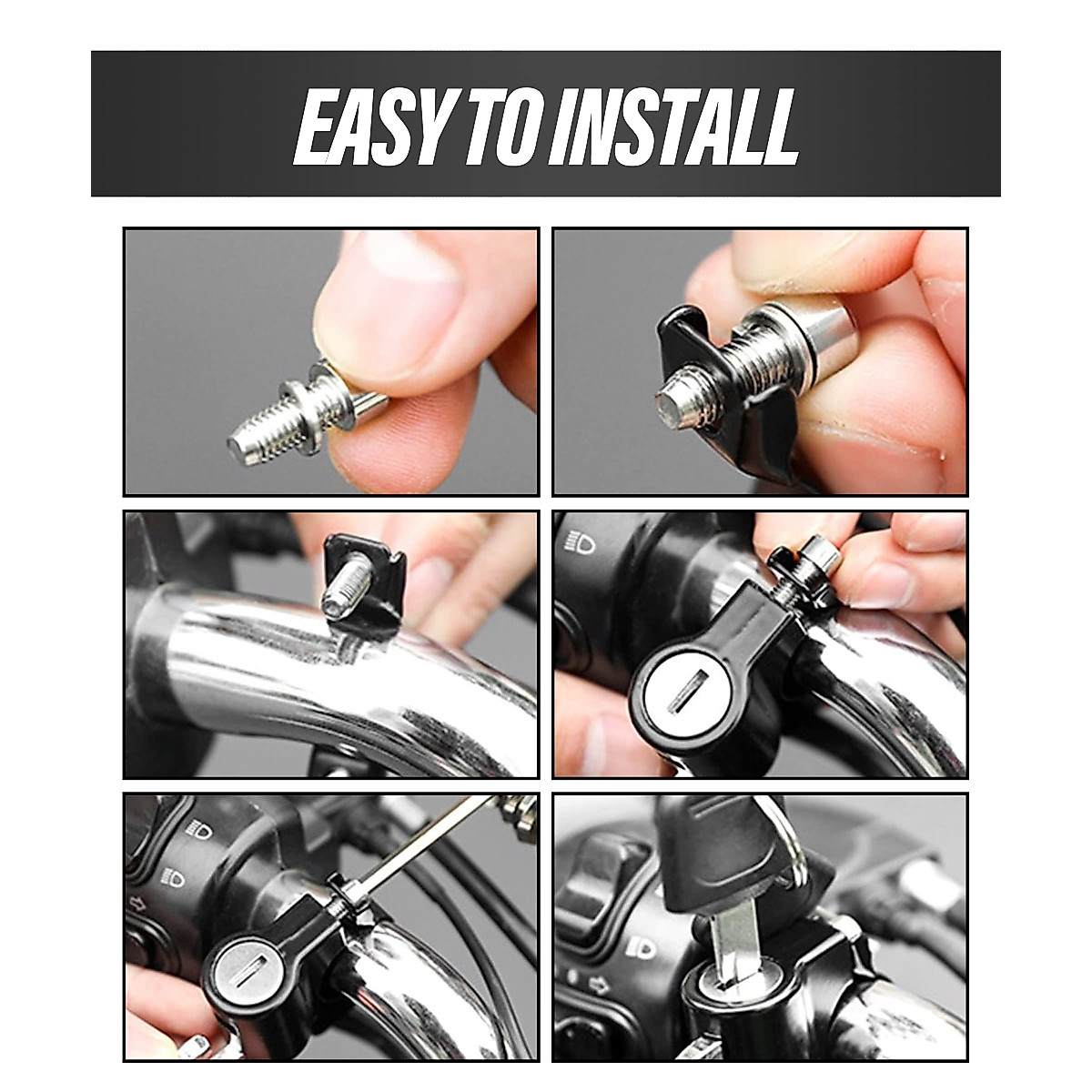 EASY TO INSTALL