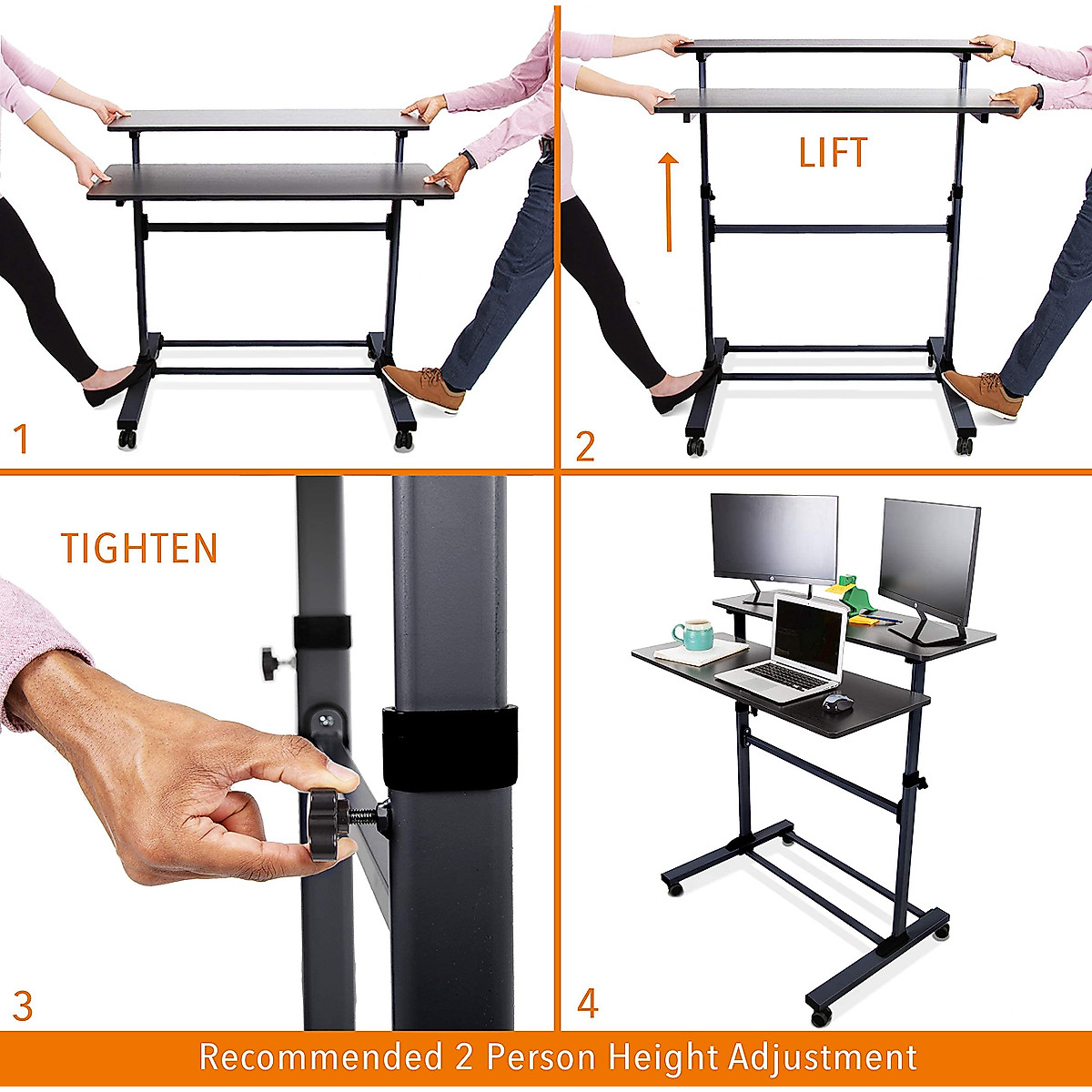 1

LIFT

2

TIGHTEN

3

4

Recommended 2 Person Height Adjustment